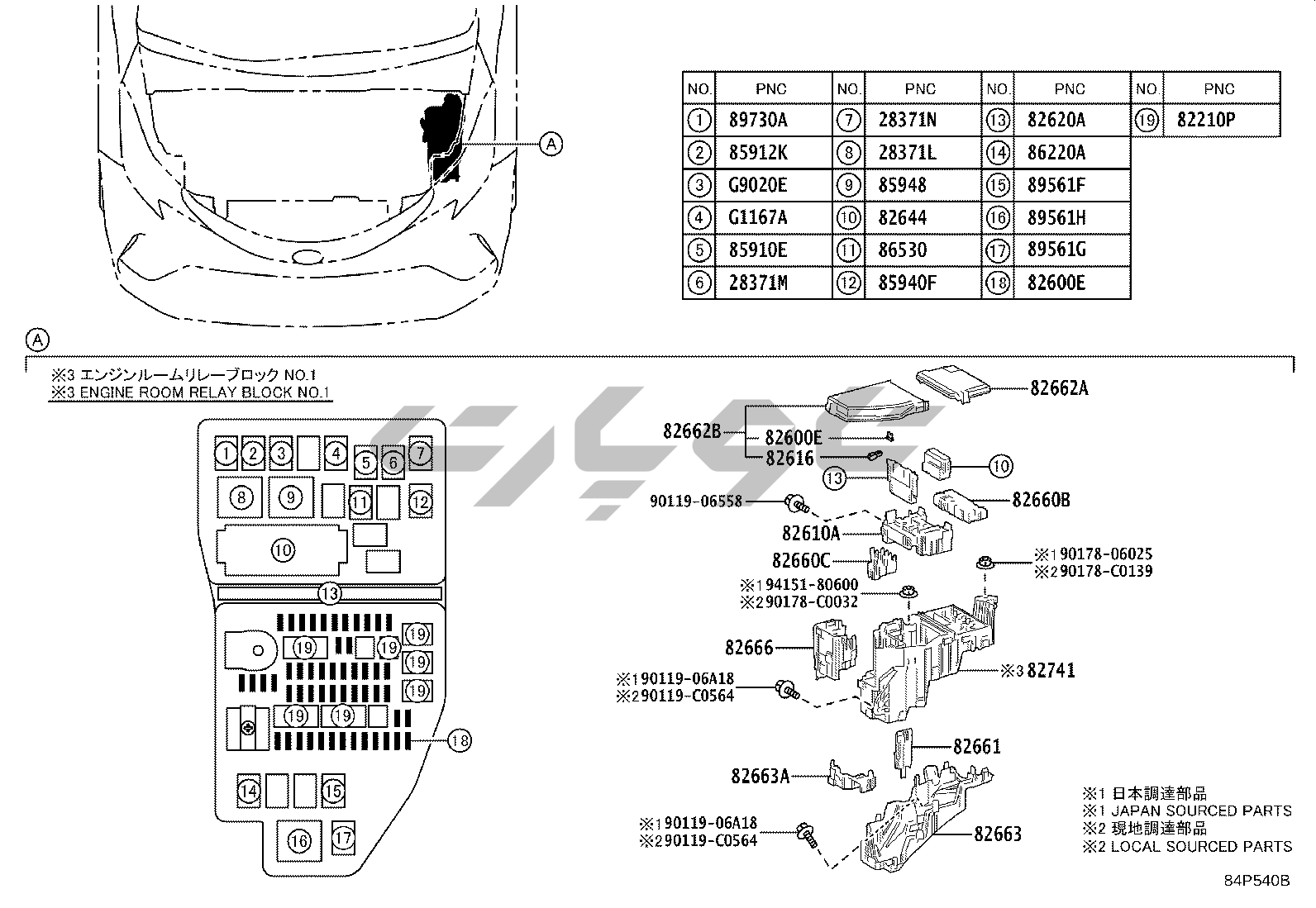 A

| NO. | PNC | NO. | PNC | NO. | PNC | NO. | PNC |
|---|---|---|---|---|---|---|---|
| 1 | 89730A | 7 | 28371N | 13 | 82620A | 19 | 82210P |
| 2 | 85912K | 8 | 28371L | 14 | 86220A | | |
| 3 | G9020E | 9 | 85948 | 15 | 89561F | | |
| 4 | G1167A | 10 | 82644 | 16 | 89561H | | |
| 5 | 85910E | 11 | 86530 | 17 | 89561G | | |
| 6 | 28371M | 12 | 85940F | 18 | 82600E | | |

A

※3 エンジンルームリレーブロック NO.1
※3 ENGINE ROOM RELAY BLOCK NO.1

1 2 3 4 5 6 7 8 9 11 12 10 13 19 19 19 19 19 19 19 18 14 15 16 17

82662A
82662B
82600E
82616
13
10
90119-06558
82660B
82610A
82660C
※1 90178-06025
※2 90178-C0139
※1 94151-80600
※2 90178-C0032
82666
※3 82741
※1 90119-06A18
※2 90119-C0564
82661
82663A
※1 90119-06A18
※2 90119-C0564
82663

※1 日本調達部品
※1 JAPAN SOURCED PARTS
※2 現地調達部品
※2 LOCAL SOURCED PARTS

84P540B