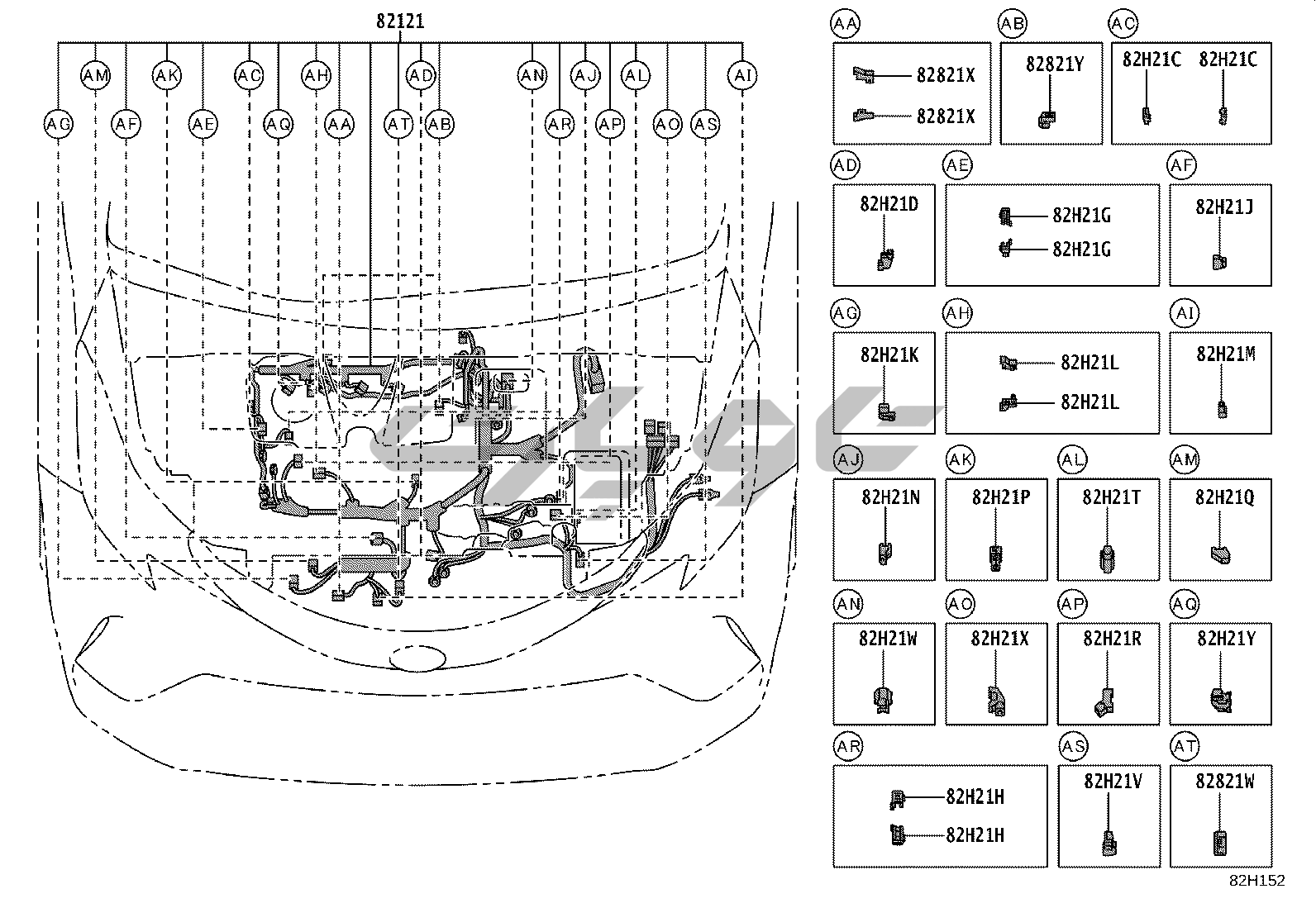 82121

AM AK AC AH AD AN AJ AL AI
AG AF AE AQ AA AT AB AR AP AO AS

AA
82821X
82821X

AB
82821Y

AC
82H21C 82H21C

AD
82H21D

AE
82H21G
82H21G

AF
82H21J

AG
82H21K

AH
82H21L
82H21L

AI
82H21M

AJ
82H21N

AK
82H21P

AL
82H21T

AM
82H21Q

AN
82H21W

AO
82H21X

AP
82H21R

AQ
82H21Y

AR
82H21H
82H21H

AS
82H21V

AT
82821W

82H152