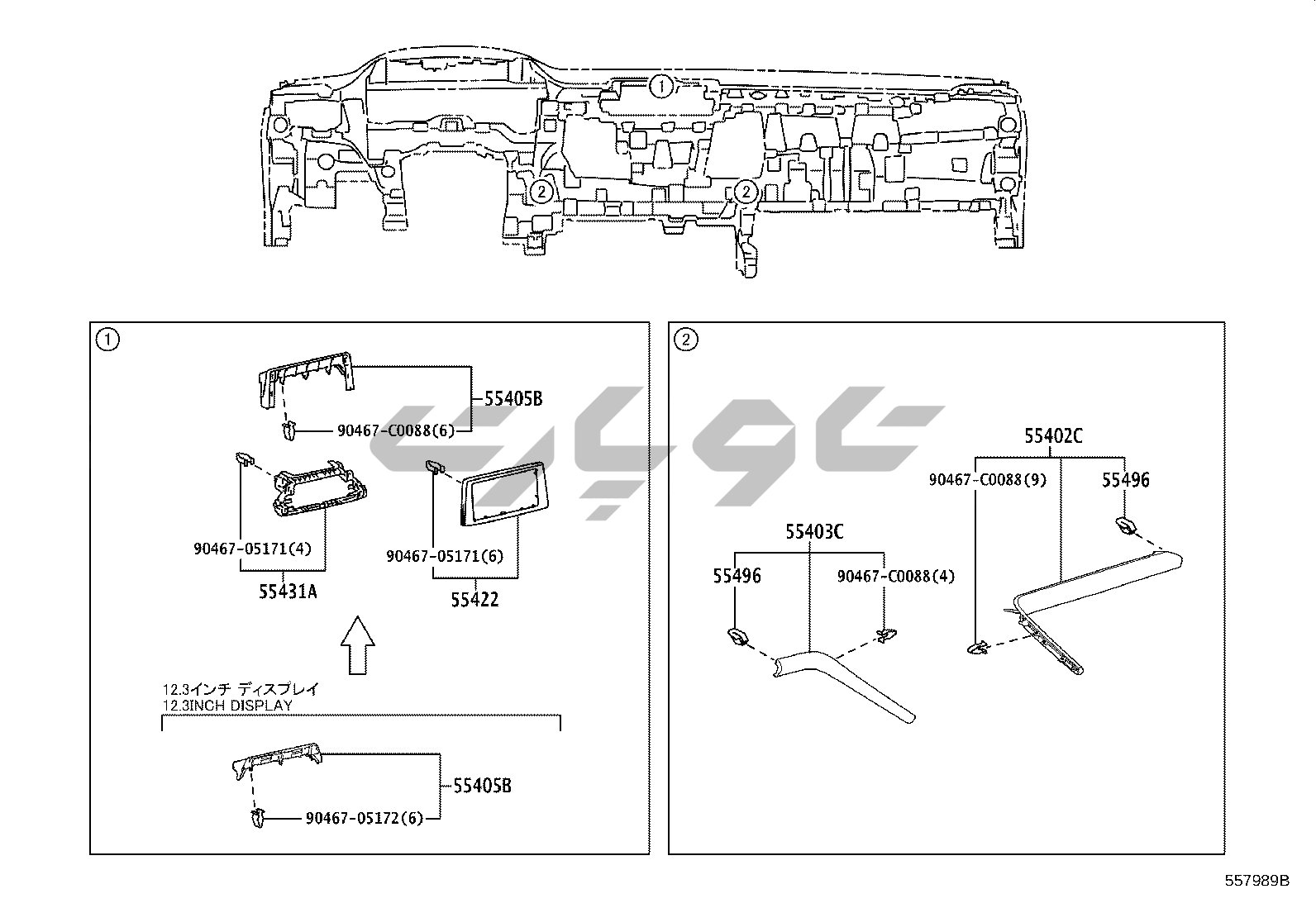 1

2

2

1

55405B

90467-C0088(6)

90467-05171(4)

55431A

90467-05171(6)

55422

12.3インチ ディスプレイ
12.3INCH DISPLAY

55405B

90467-05172(6)

2

55402C

90467-C0088(9)

55496

55403C

55496

90467-C0088(4)

557989B