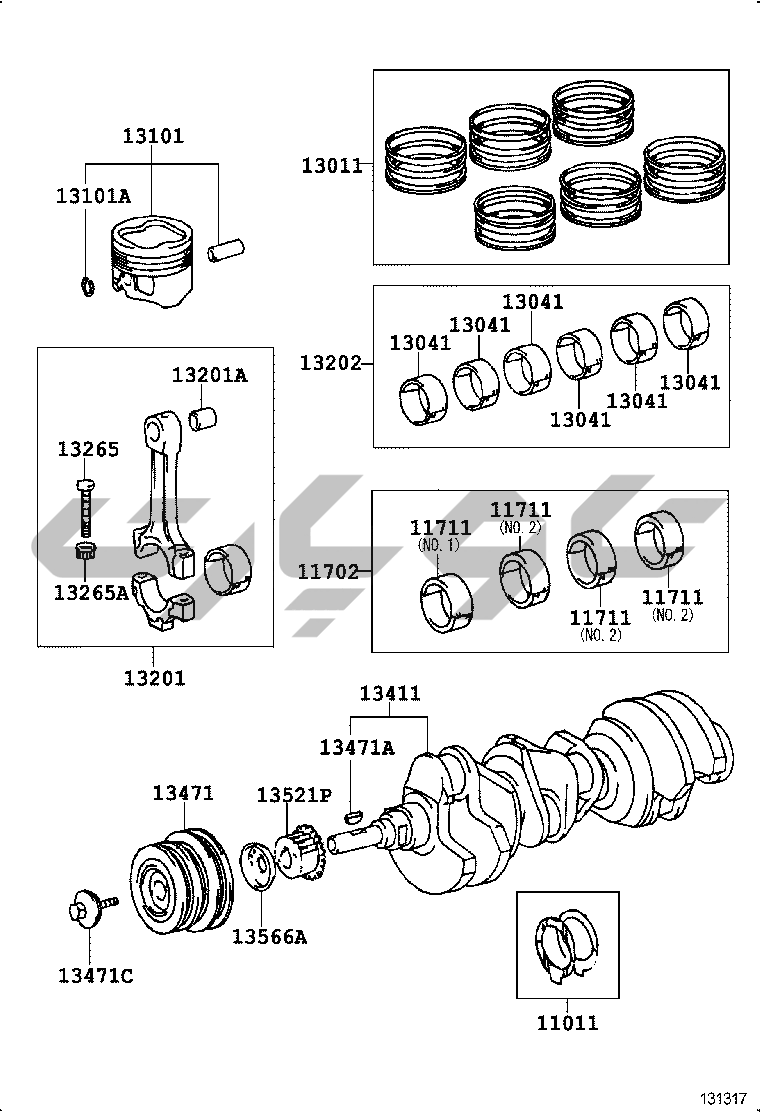 13101
13101A
13011
13202
13041
13041
13041
13041
13041
13041
13201A
13265
13265A
13201
11702
11711
(NO. 1)
11711
(NO. 2)
11711
(NO. 2)
11711
(NO. 2)
13411
13471A
13471
13521P
13566A
13471C
11011
131317