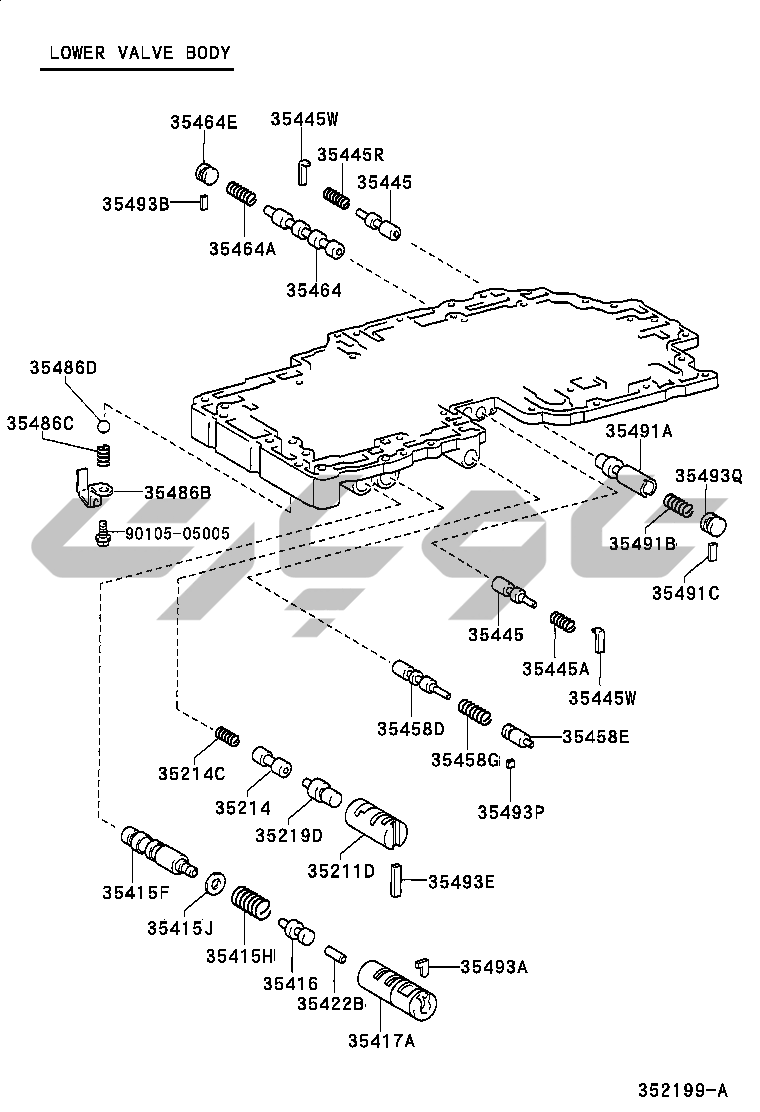 LOWER VALVE BODY

35464E
35445W
35445R
35445
35493B
35464A
35464
35486D
35486C
35486B
90105-05005
35491A
35493Q
35491B
35491C
35445
35445A
35445W
35458D
35458G
35458E
35493P
35214C
35214
35219D
35211D
35493E
35415F
35415J
35415H
35416
35422B
35493A
35417A
352199-A