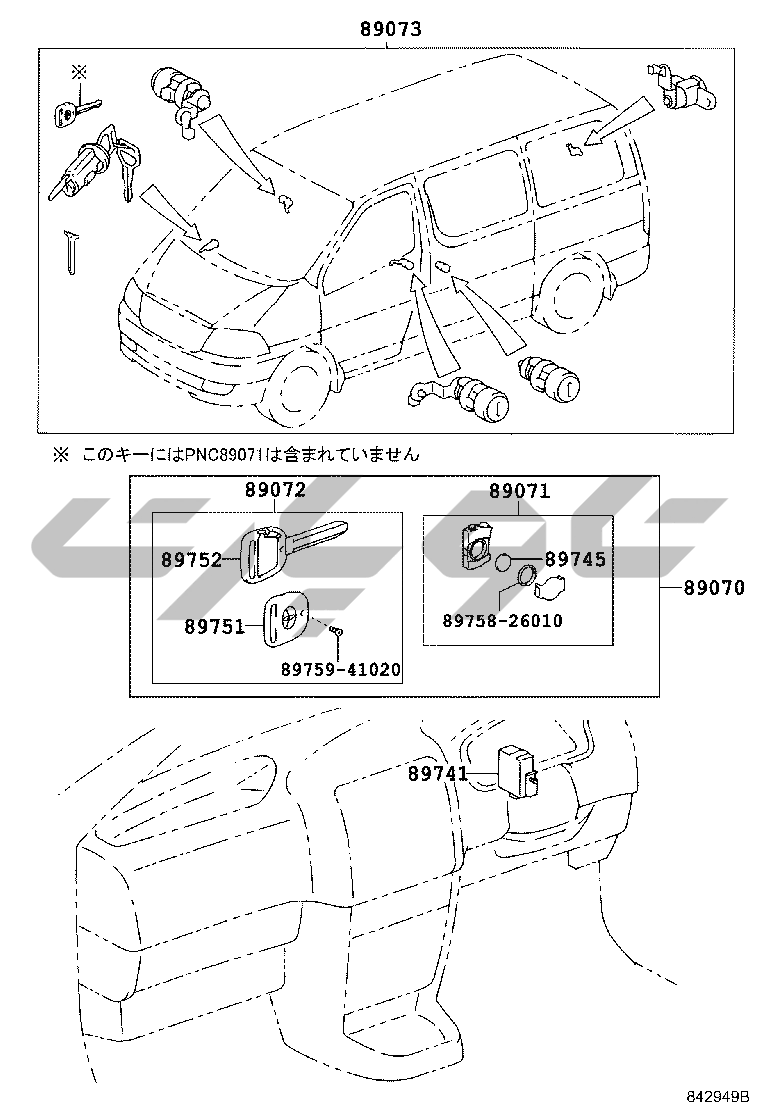 89073

※

※ このキーにはPNC89071は含まれていません

89072

89752

89751

89759-41020

89071

89745

89758-26010

89070

89741

842949B