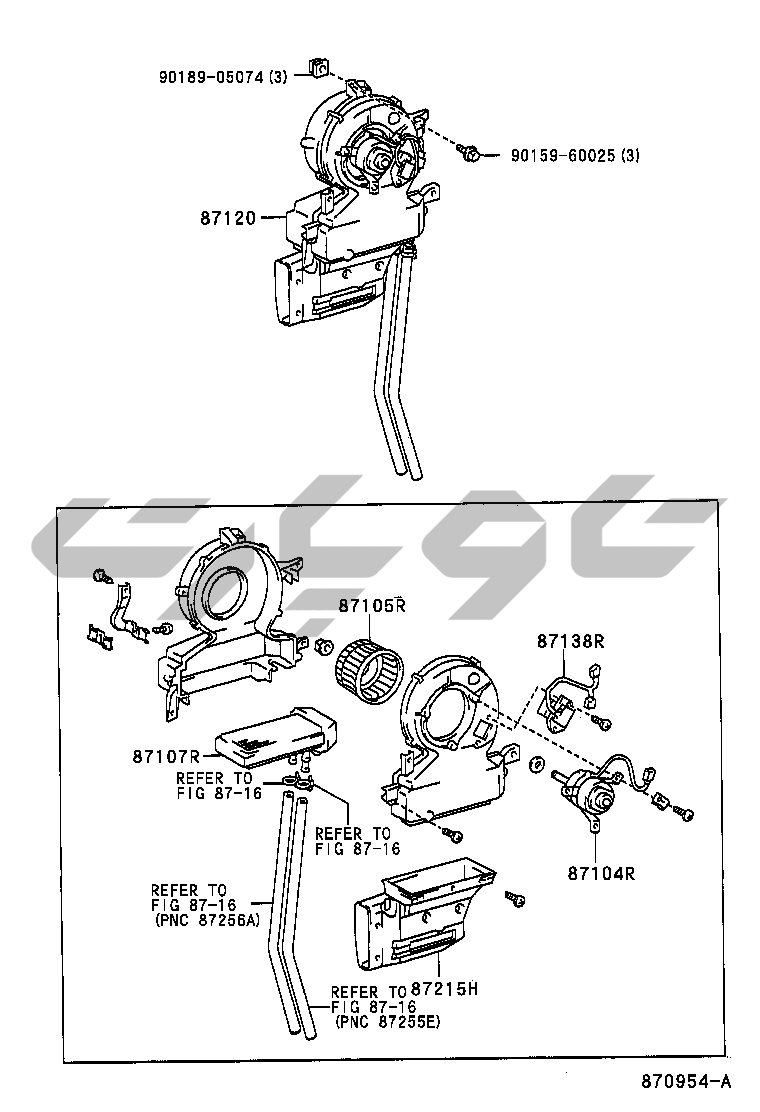 90189-05074 (3)

90159-60025 (3)

87120

87105R

87138R

87107R

REFER TO FIG 87-16

REFER TO FIG 87-16

87104R

REFER TO FIG 87-16 (PNC 87256A)

87215H

REFER TO FIG 87-16 (PNC 87255E)

870954-A