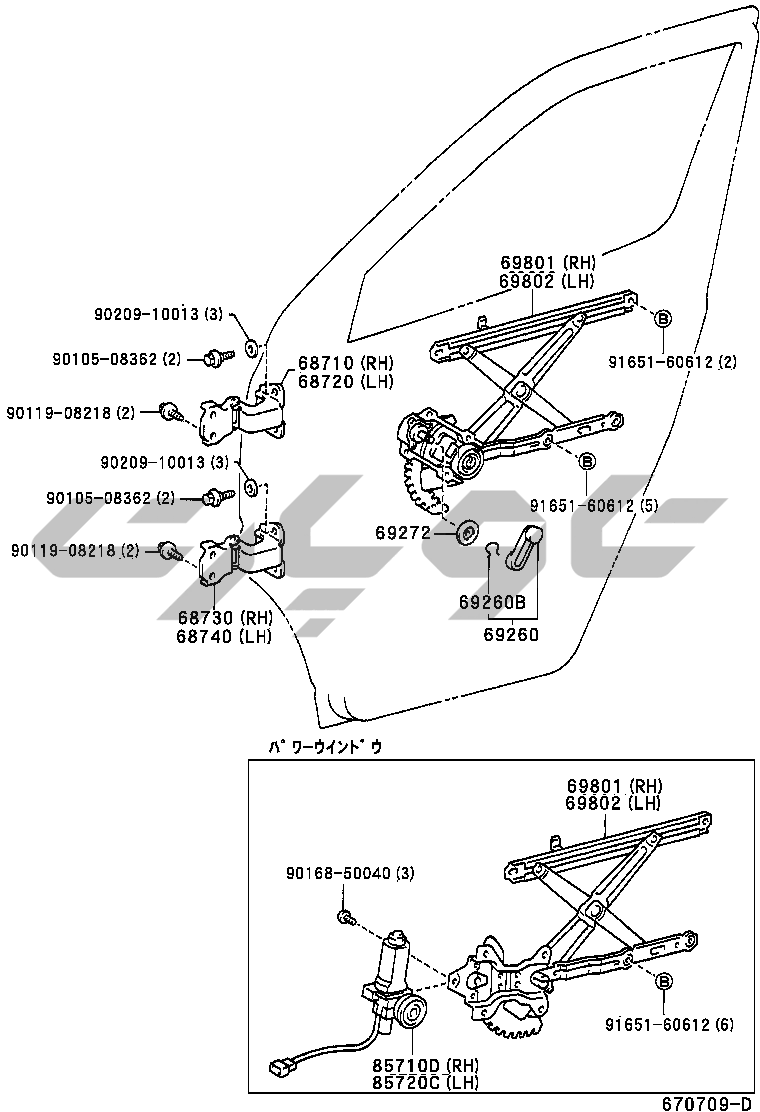 69801 (RH)
69802 (LH)

90209-10013 (3)

90105-08362 (2)

68710 (RH)
68720 (LH)

B
91651-60612 (2)

90119-08218 (2)

90209-10013 (3)

B

90105-08362 (2)

91651-60612 (5)

69272

90119-08218 (2)

69260B
69260

68730 (RH)
68740 (LH)

パワーウインドウ

69801 (RH)
69802 (LH)

90168-50040 (3)

B
91651-60612 (6)

85710D (RH)
85720C (LH)

670709-D