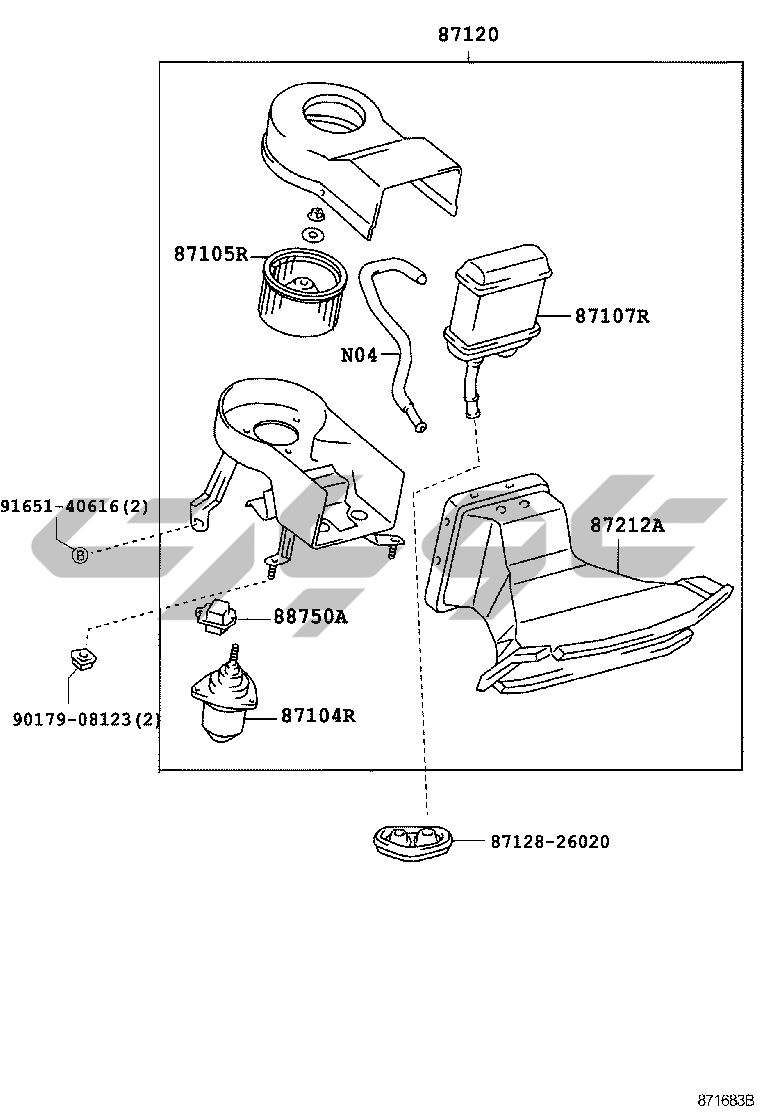 87120

87105R

87107R

N04

91651-40616(2)

B

87212A

88750A

90179-08123(2)

87104R

87128-26020

871683B