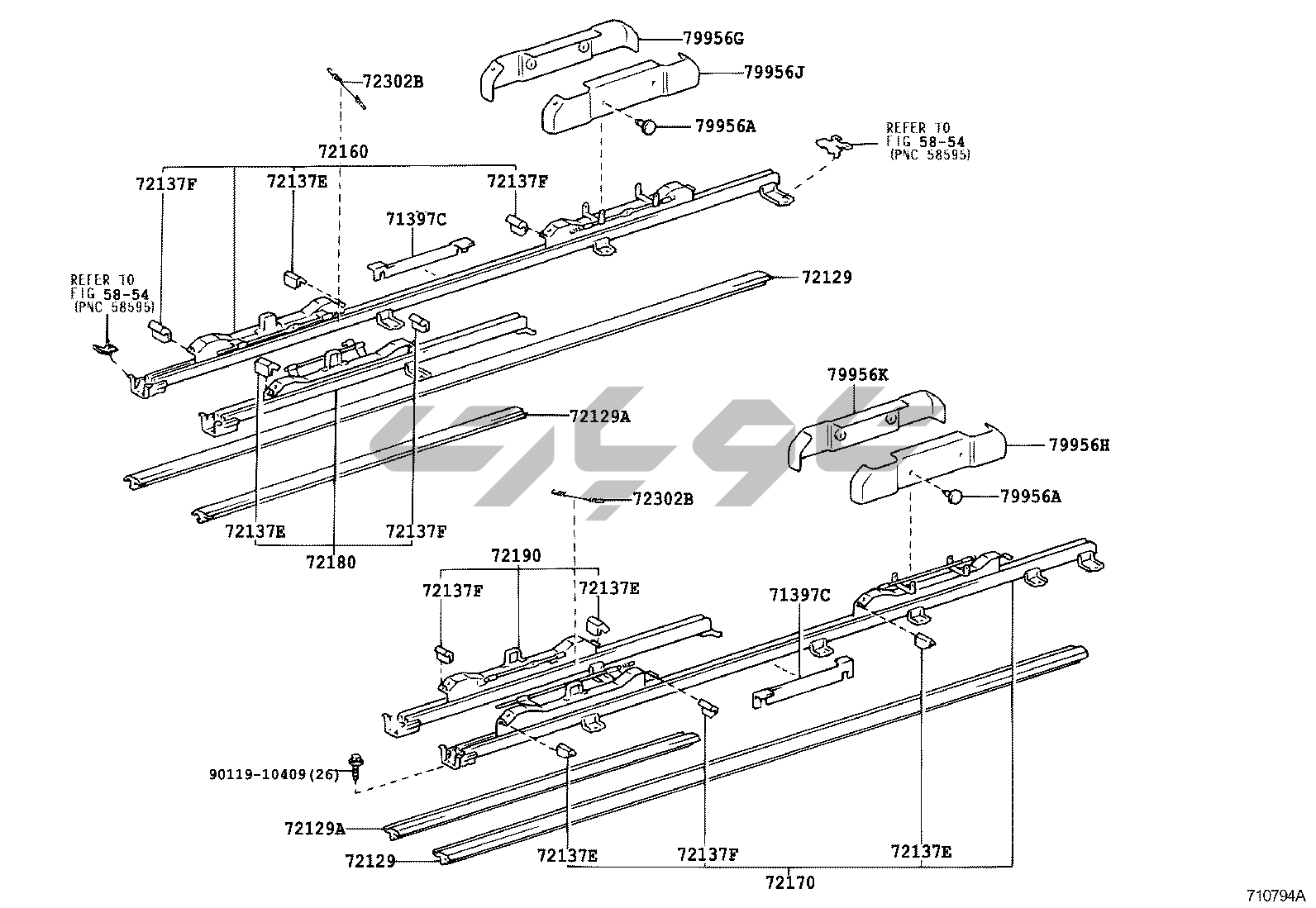 79956G
79956J
72302B
79956A
REFER TO FIG 58-54 (PNC 58595)
72160
72137F
72137E
72137F
71397C
REFER TO FIG 58-54 (PNC 58595)
72129
79956K
72129A
79956H
72302B
79956A
72137E
72137F
72180
72190
72137F
72137E
71397C
90119-10409(26)
72129A
72129
72137E
72137F
72137E
72170
710794A