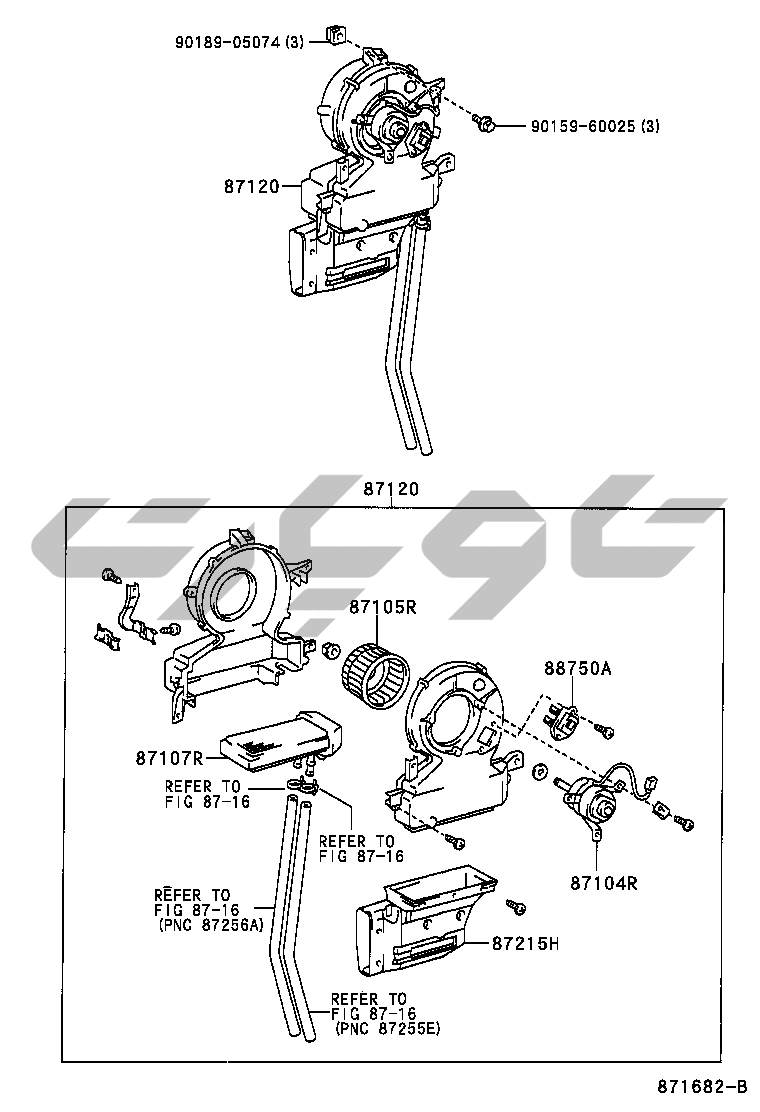 90189-05074 (3)

90159-60025 (3)

87120

87120

87105R

88750A

87107R

REFER TO
FIG 87-16

REFER TO
FIG 87-16

87104R

REFER TO
FIG 87-16
(PNC 87256A)

87215H

REFER TO
FIG 87-16
(PNC 87255E)

871682-B