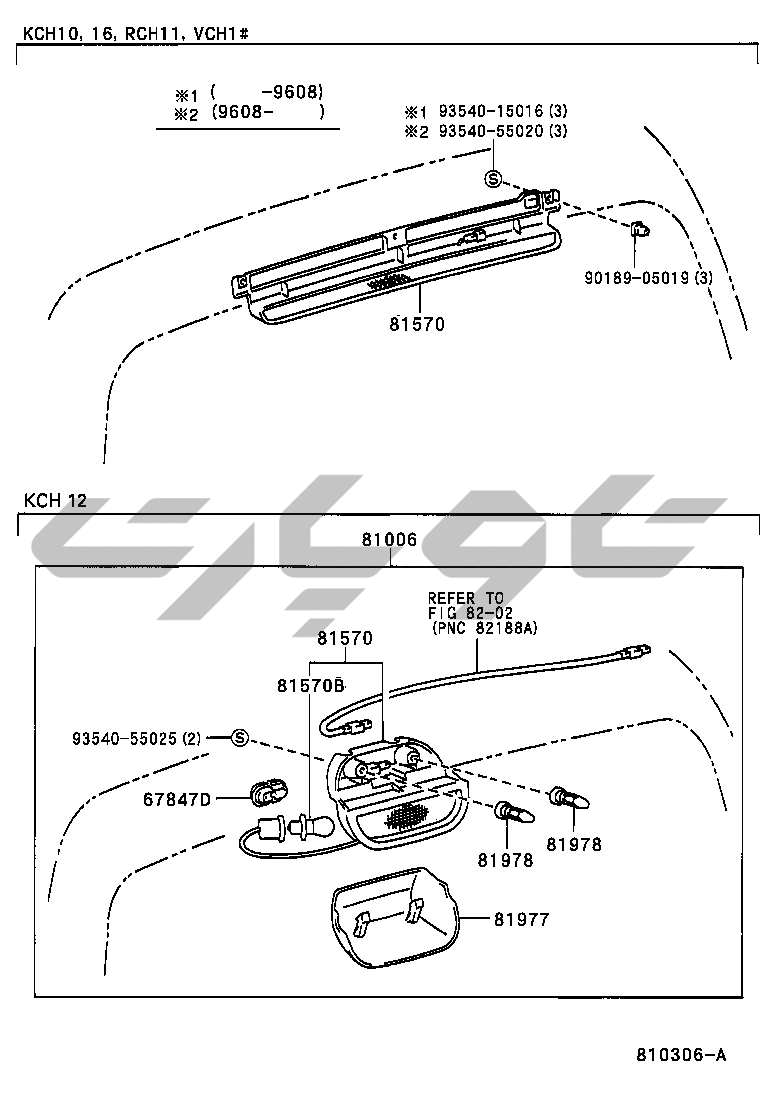 KCH10, 16, RCH11, VCH1#

※1 (    -9608)
※2 (9608-    )

※1 93540-15016 (3)
※2 93540-55020 (3)

S

90189-05019 (3)

81570

KCH 12

81006

REFER TO
FIG 82-02
(PNC 82188A)

81570

81570B

93540-55025 (2)

S

67847D

81978

81978

81977

810306-A