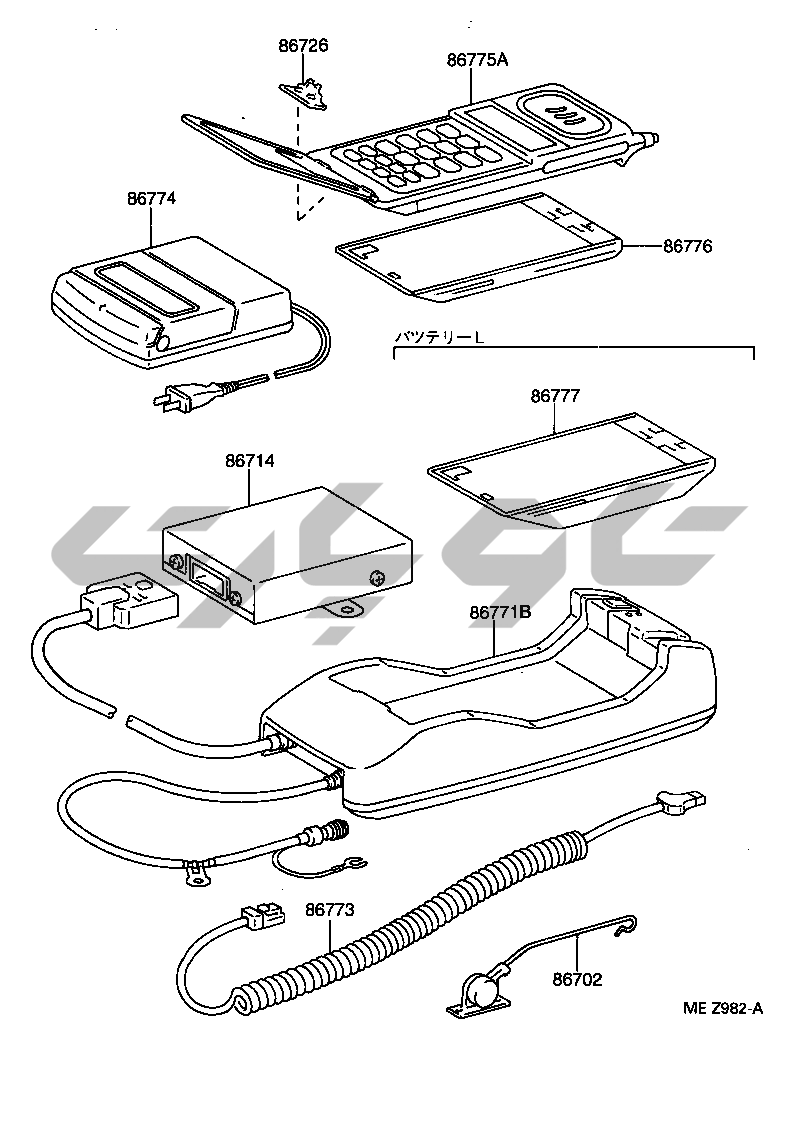 86726
86775A
86774
86776
バッテリーL
86777
86714
86771B
86773
86702
ME Z982-A