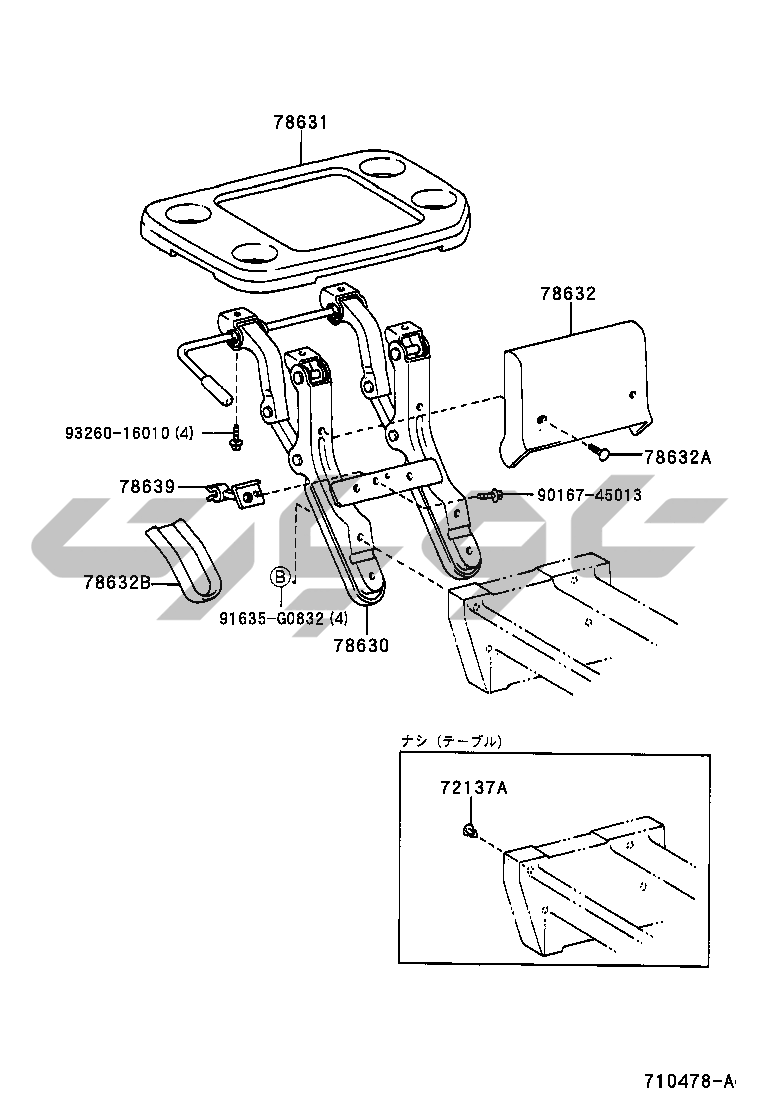 78631

78632

93260-16010 (4)

78632A

78639

90167-45013

78632B

B

91635-G0832 (4)

78630

ナシ (テーブル)

72137A

710478-A