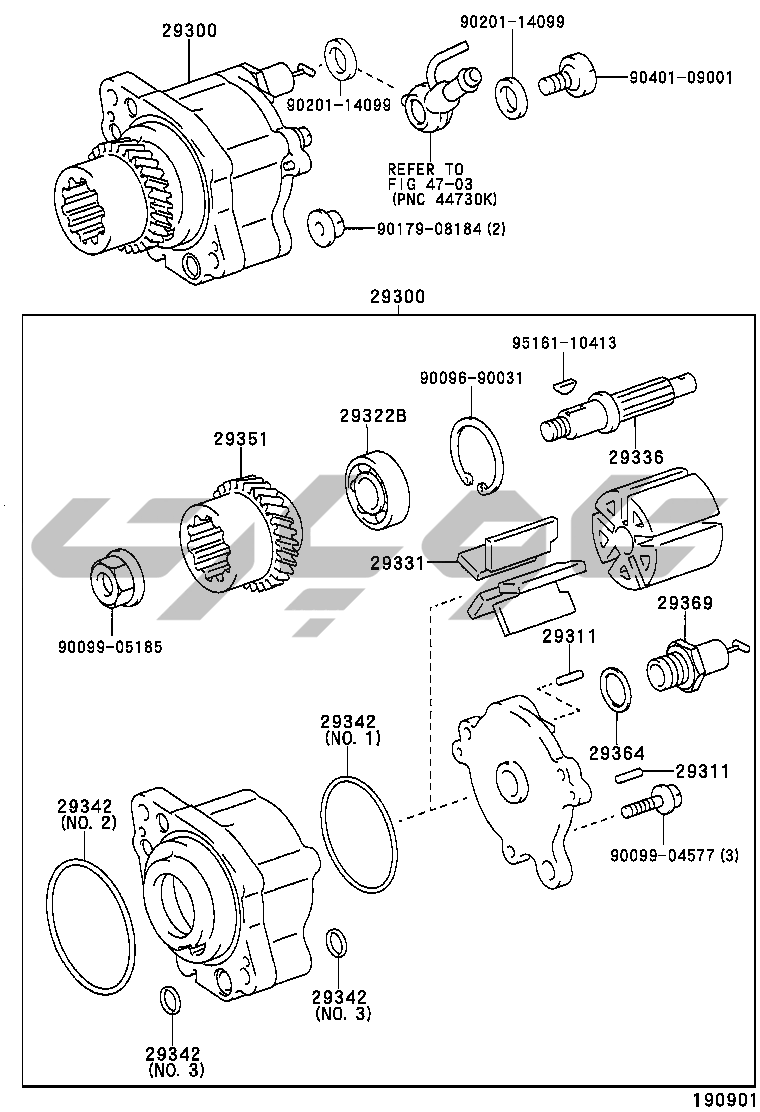 29300

90201-14099

90201-14099

90401-09001

REFER TO
FIG 47-03
(PNC 44730K)

90179-08184 (2)

29300

95161-10413

90096-90031

29322B

29351

29336

29331

90099-05185

29369

29311

29342
(NO. 1)

29364

29311

29342
(NO. 2)

90099-04577 (3)

29342
(NO. 3)

29342
(NO. 3)

190901