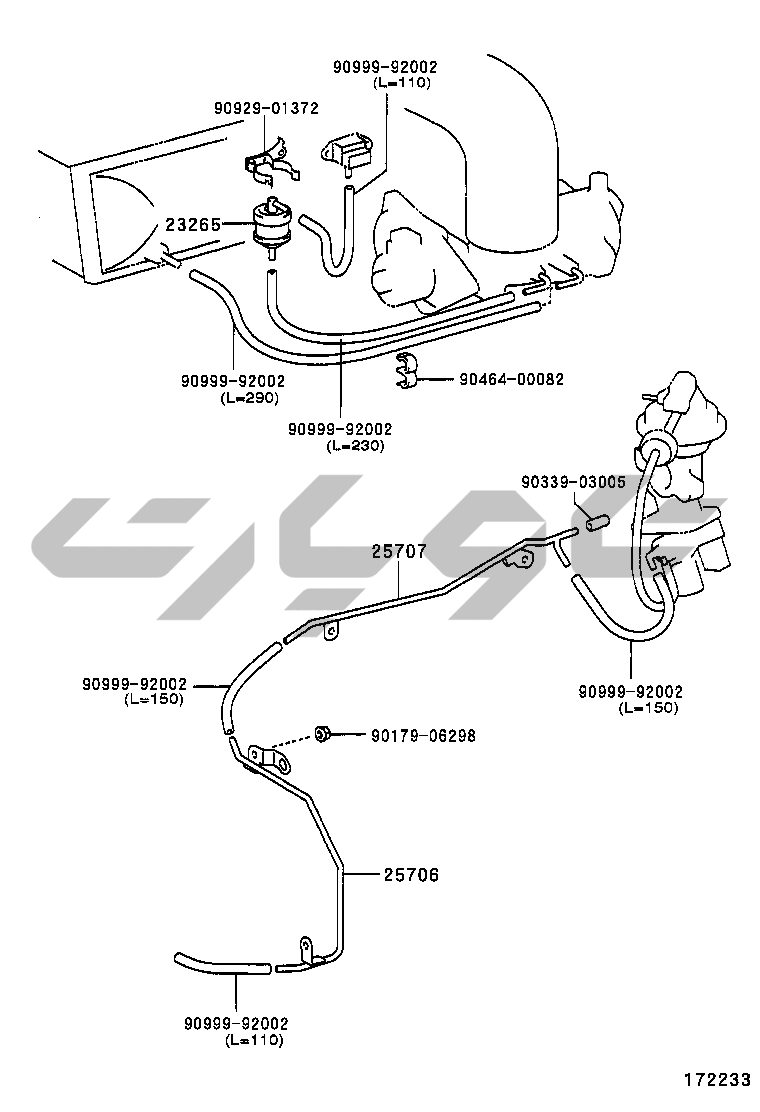 90999-92002
(L=110)

90929-01372

23265

90999-92002
(L=290)

90999-92002
(L=230)

90464-00082

90339-03005

25707

90999-92002
(L=150)

90999-92002
(L=150)

90179-06298

25706

90999-92002
(L=110)

172233