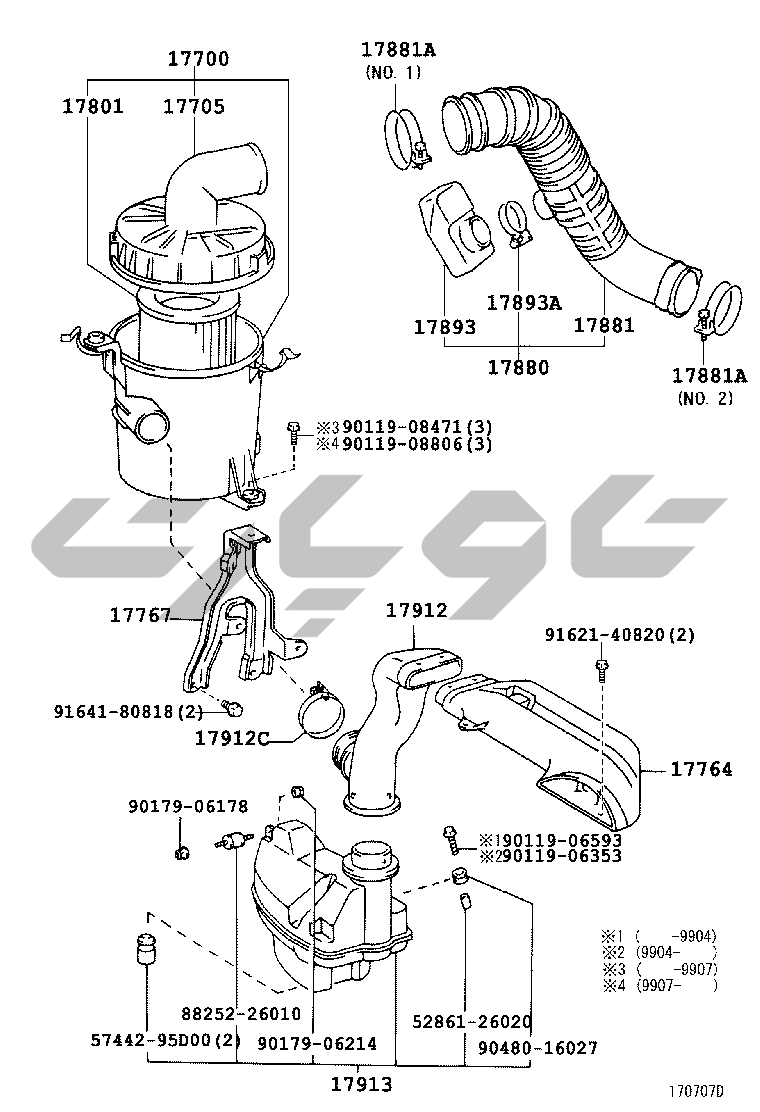 17700
17801
17705
17881A
(NO. 1)
17893
17893A
17881
17880
17881A
(NO. 2)
※3 90119-08471(3)
※4 90119-08806(3)
17767
17912
91621-40820(2)
91641-80818(2)
17912C
17764
90179-06178
※1 90119-06593
※2 90119-06353
※1 (   -9904)
※2 (9904-   )
※3 (   -9907)
※4 (9907-   )
88252-26010
52861-26020
57442-95D00(2)
90179-06214
90480-16027
17913
170707D