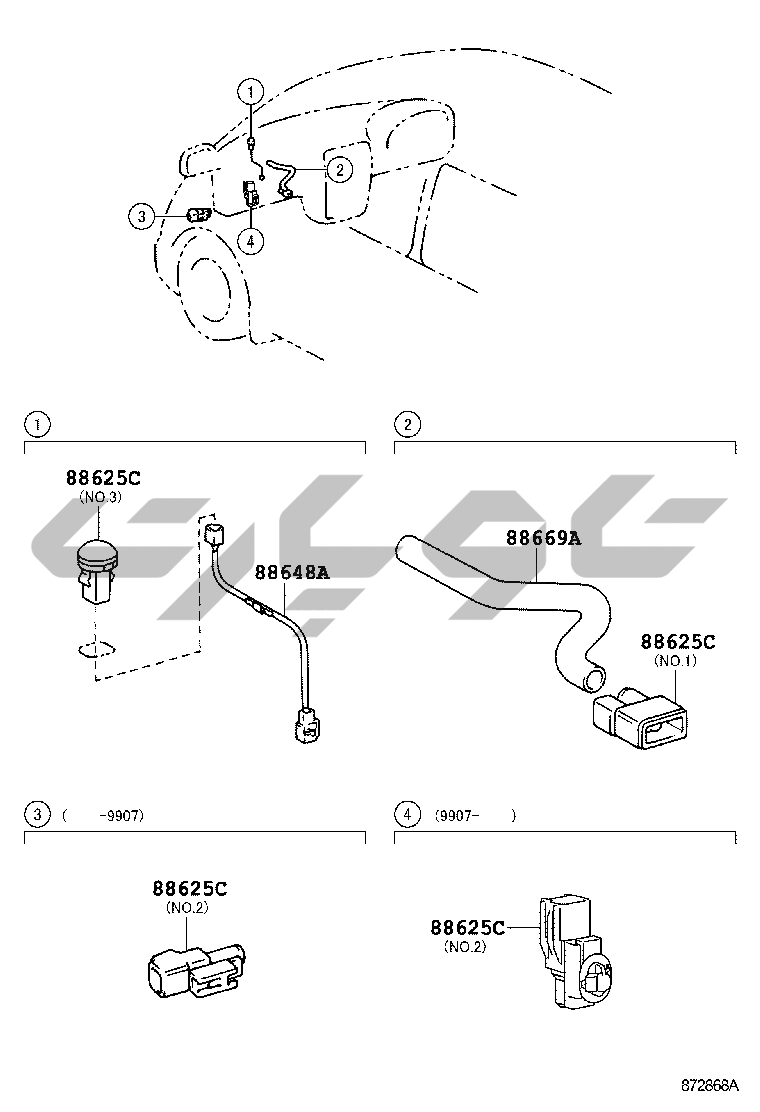 1
2
3
4

1
88625C
(NO.3)
88648A

2
88669A
88625C
(NO.1)

3 (   -9907)
88625C
(NO.2)

4 (9907-   )
88625C
(NO.2)

872668A