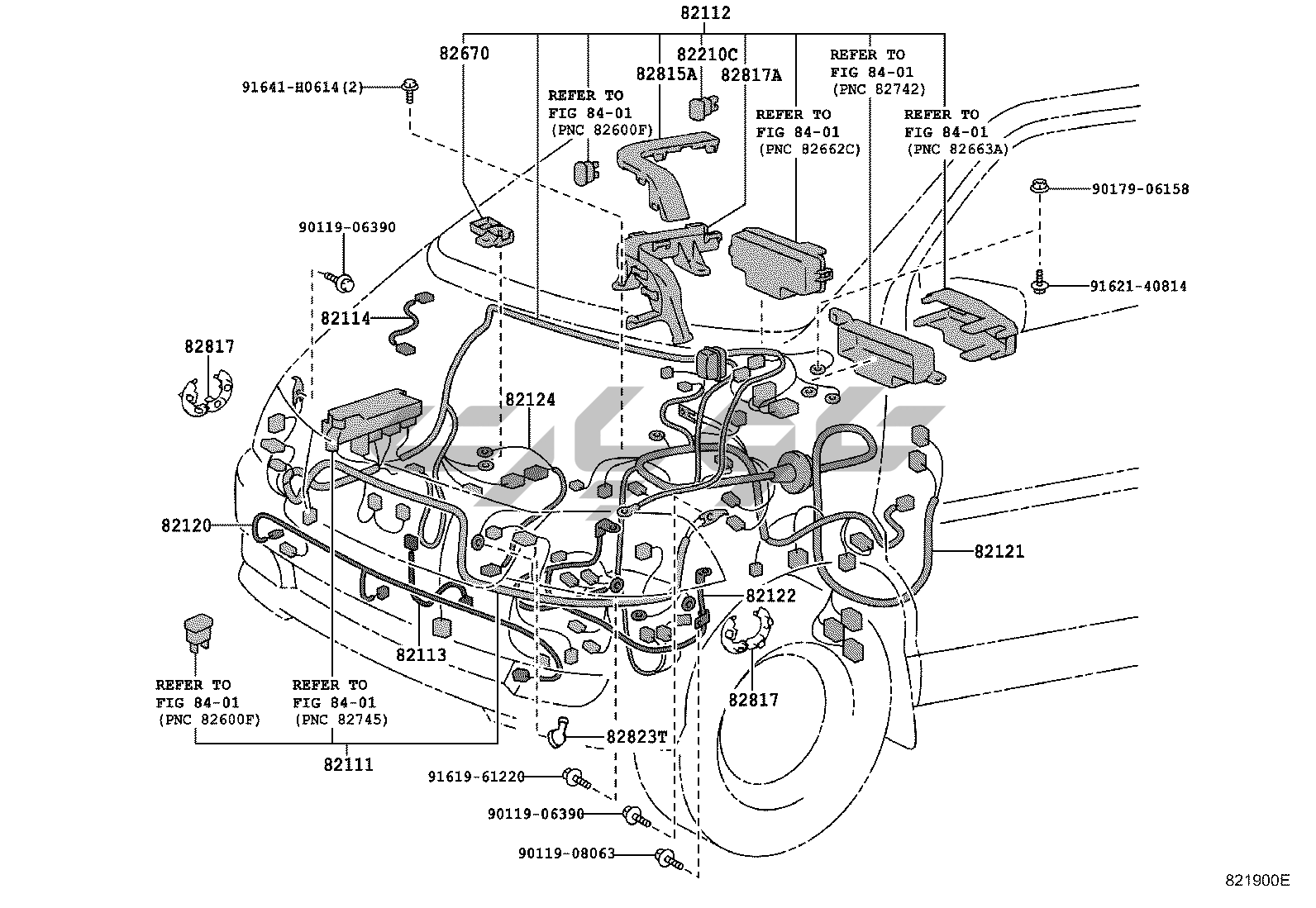 82112

82670

82210C

82815A

82817A

REFER TO FIG 84-01 (PNC 82742)

91641-H0614(2)

REFER TO FIG 84-01 (PNC 82600F)

REFER TO FIG 84-01 (PNC 82662C)

REFER TO FIG 84-01 (PNC 82663A)

90179-06158

90119-06390

91621-40814

82114

82817

82124

82120

82121

82122

82113

82817

REFER TO FIG 84-01 (PNC 82600F)

REFER TO FIG 84-01 (PNC 82745)

82823T

82111

91619-61220

90119-06390

90119-08063

821900E