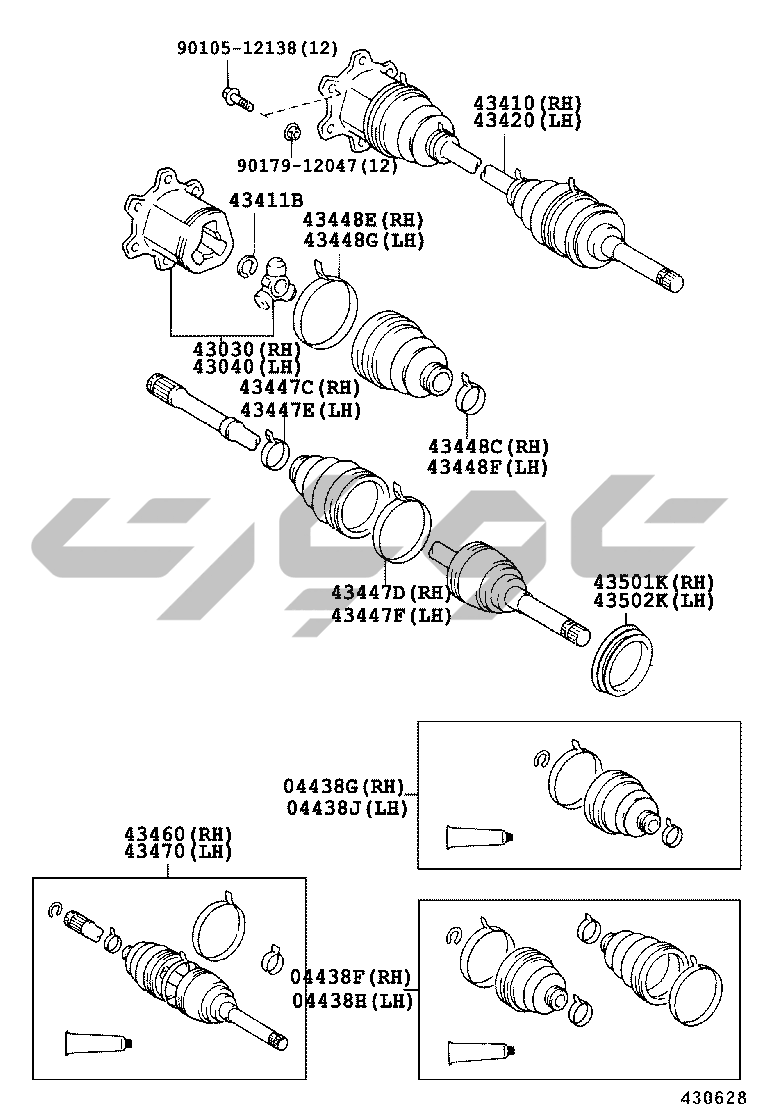 90105-12138(12)
43410(RH)
43420(LH)
90179-12047(12)
43411B
43448E(RH)
43448G(LH)
43030(RH)
43040(LH)
43447C(RH)
43447E(LH)
43448C(RH)
43448F(LH)
43447D(RH)
43447F(LH)
43501K(RH)
43502K(LH)
04438G(RH)
04438J(LH)
43460(RH)
43470(LH)
04438F(RH)
04438H(LH)
430628