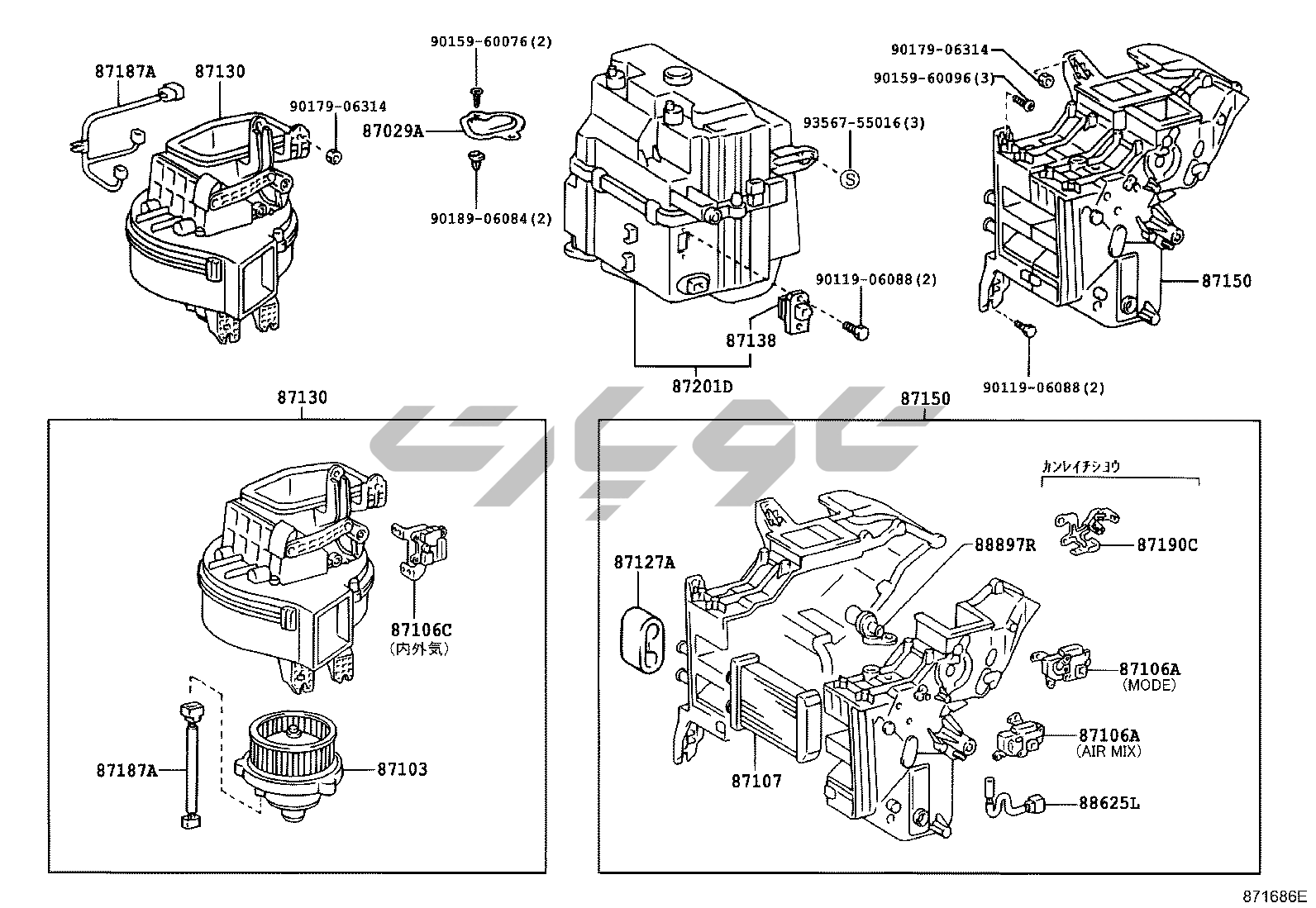 87187A
87130
90179-06314
90159-60076(2)
87029A
90189-06084(2)
93567-55016(3)
S
90119-06088(2)
87138
87201D
90179-06314
90159-60096(3)
87150
90119-06088(2)
87130
87106C
(内外気)
87187A
87103
87150
カンレイチショウ
87190C
87127A
88897R
87106A
(MODE)
87106A
(AIR MIX)
87107
88625L
871686E