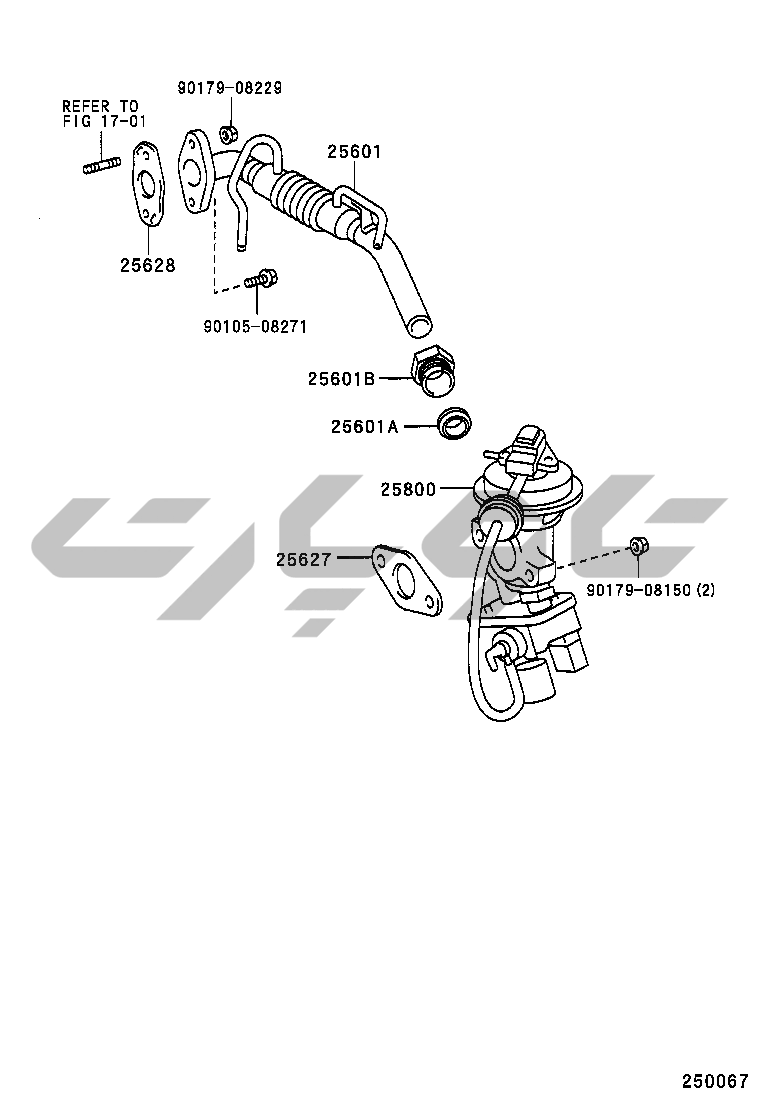 REFER TO
FIG 17-01

90179-08229

25601

25628

90105-08271

25601B

25601A

25800

25627

90179-08150 (2)

250067