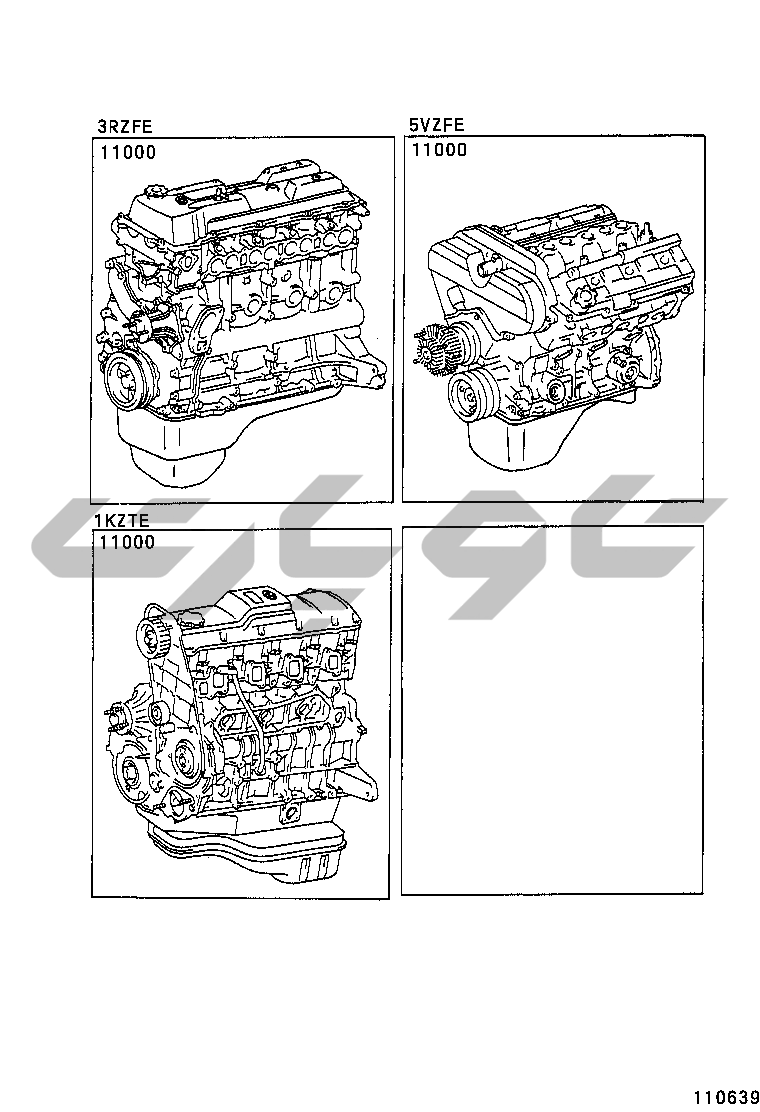 3RZFE
11000

5VZFE
11000

1KZTE
11000

110639