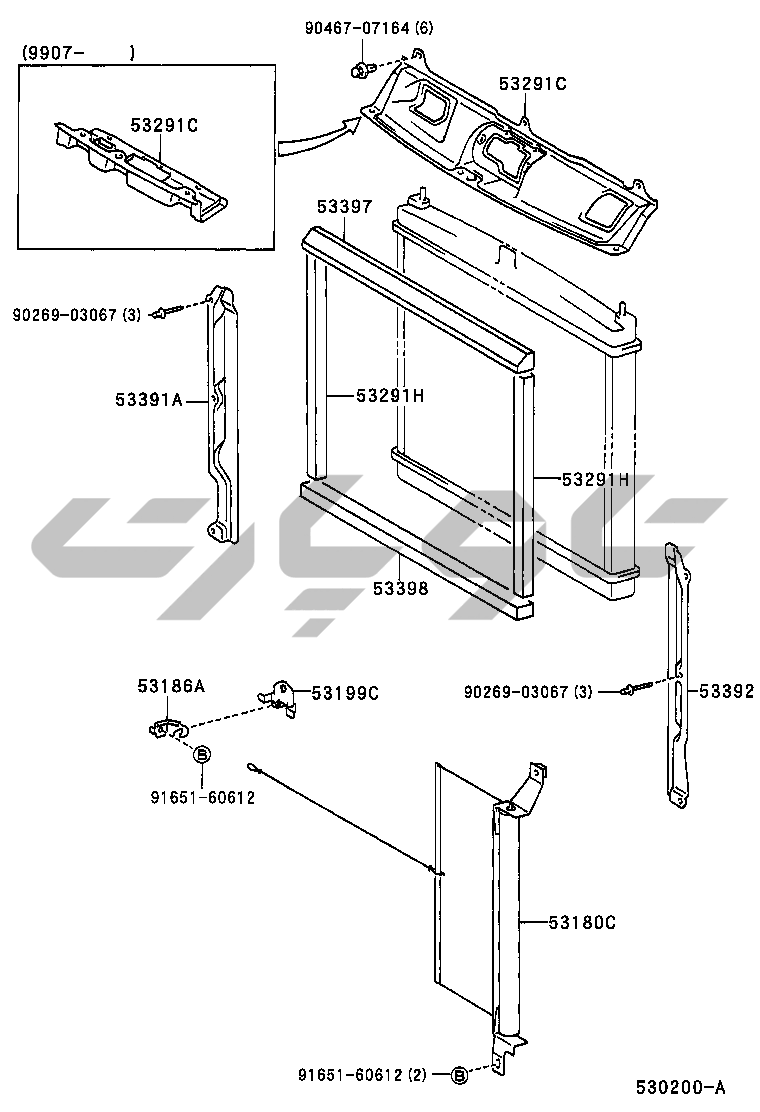 (9907-　　)
53291C
90467-07164 (6)
53291C
53397
90269-03067 (3)
53391A
53291H
53291H
53398
53186A
53199C
B
91651-60612
90269-03067 (3)
53392
53180C
91651-60612 (2)
B
530200-A