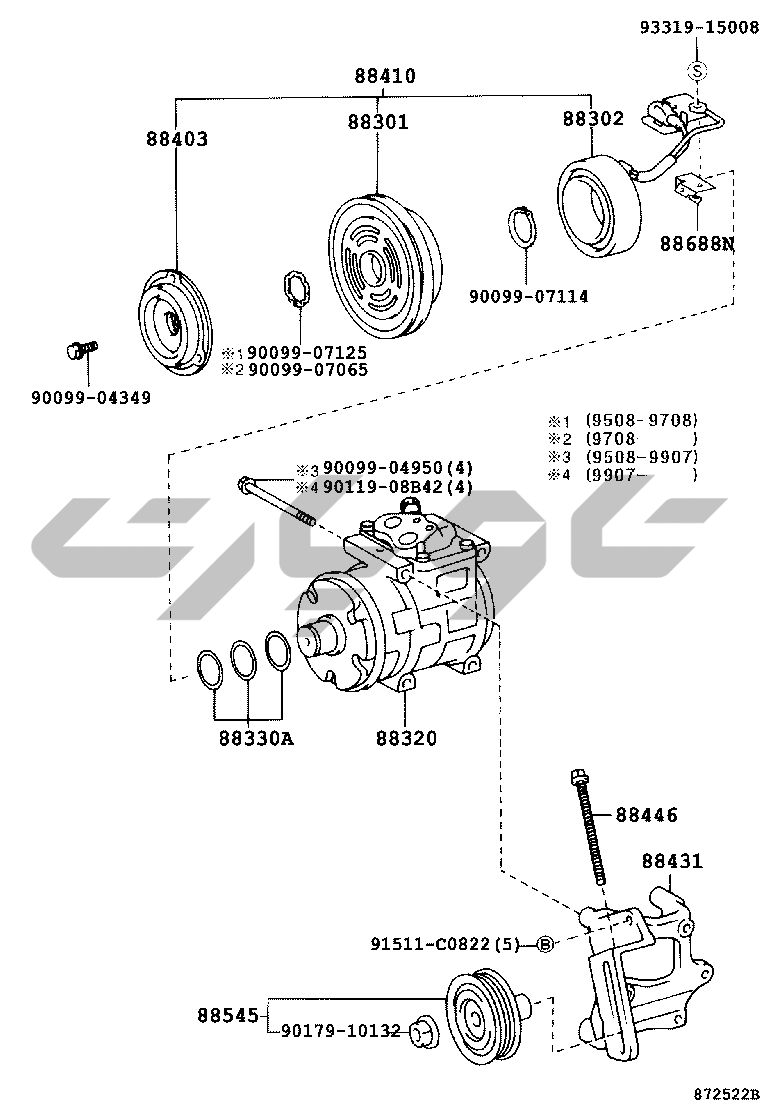 93319-15008
S
88410
88403
88301
88302
88688N
90099-07114
※1 90099-07125
※2 90099-07065
90099-04349
※1 (9508-9708)
※2 (9708- )
※3 (9508-9907)
※4 (9907- )
※3 90099-04950(4)
※4 90119-08B42(4)
88330A
88320
88446
88431
91511-C0822(5)
B
88545
90179-10132
872522B