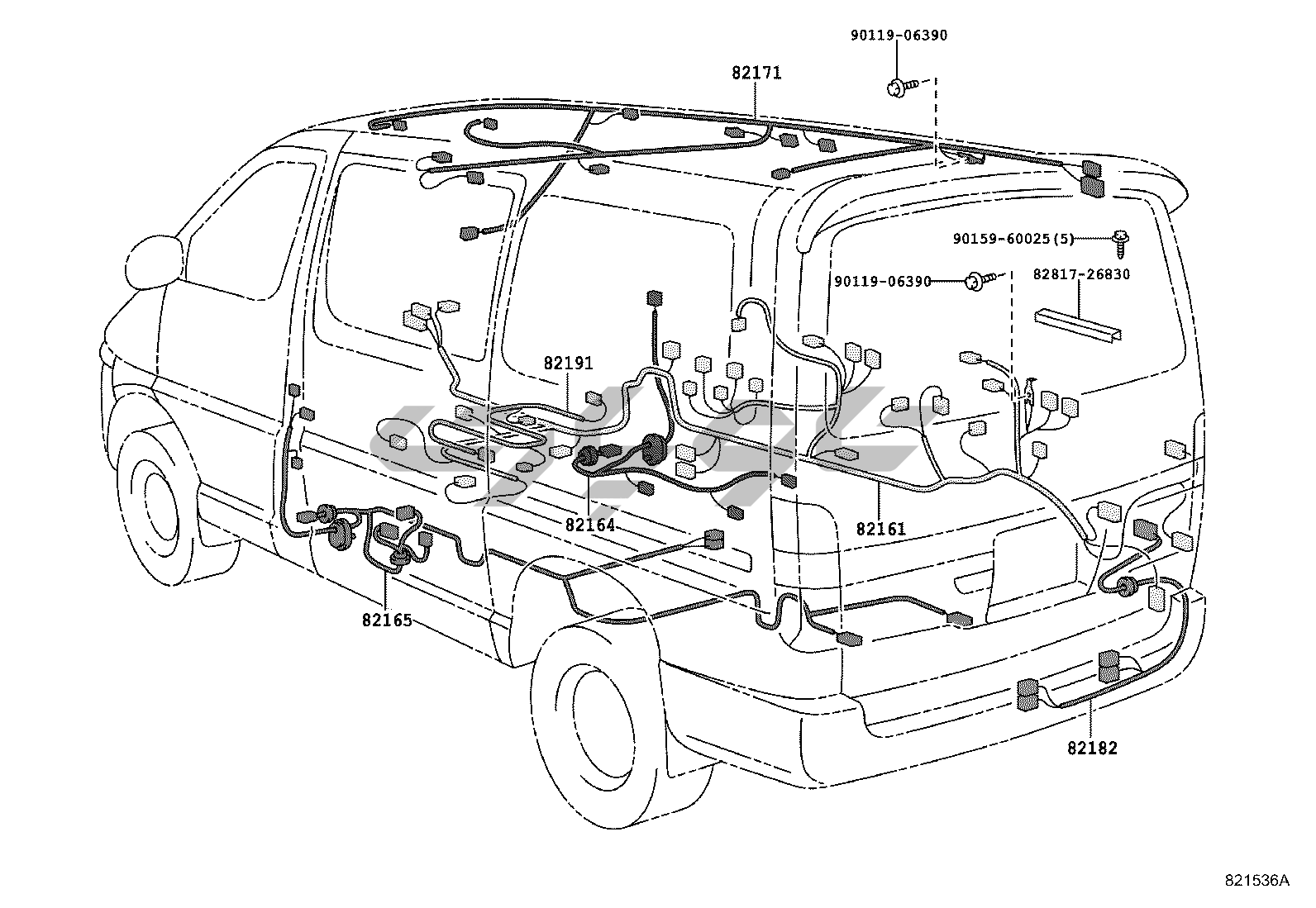 90119-06390
82171
90159-60025(5)
90119-06390
82817-26830
82191
82164
82161
82165
82182
821536A