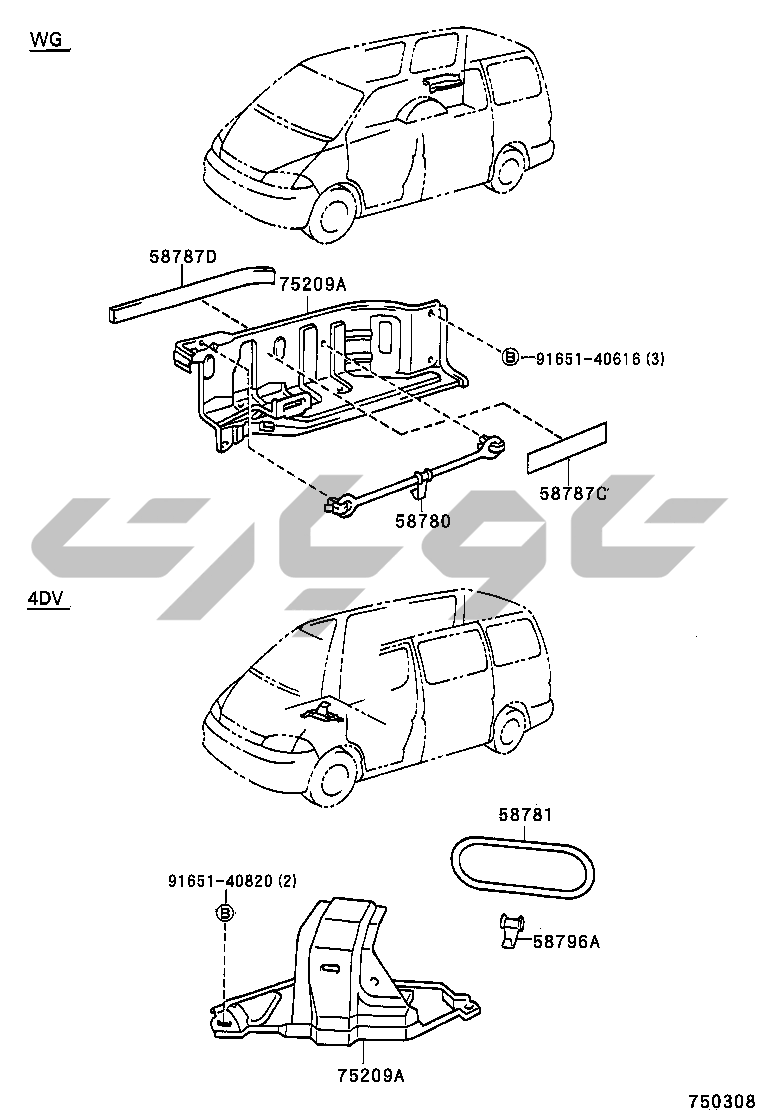 WG

58787D

75209A

Ⓑ 91651-40616 (3)

58787C

58780

4DV

58781

91651-40820 (2)

Ⓑ

58796A

75209A

750308