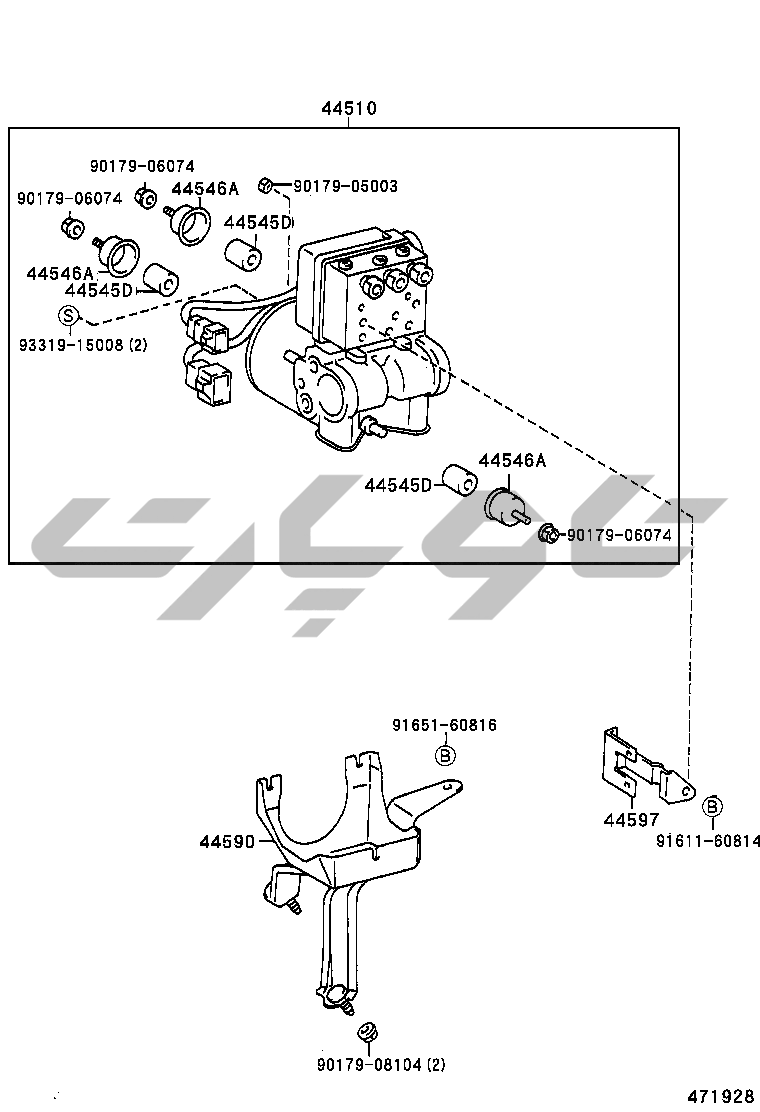 44510

90179-06074

90179-06074

44546A

90179-05003

44545D

44546A

44545D

S

93319-15008 (2)

44545D

44546A

90179-06074

91651-60816

B

44590

44597

B

91611-60814

90179-08104 (2)

471928