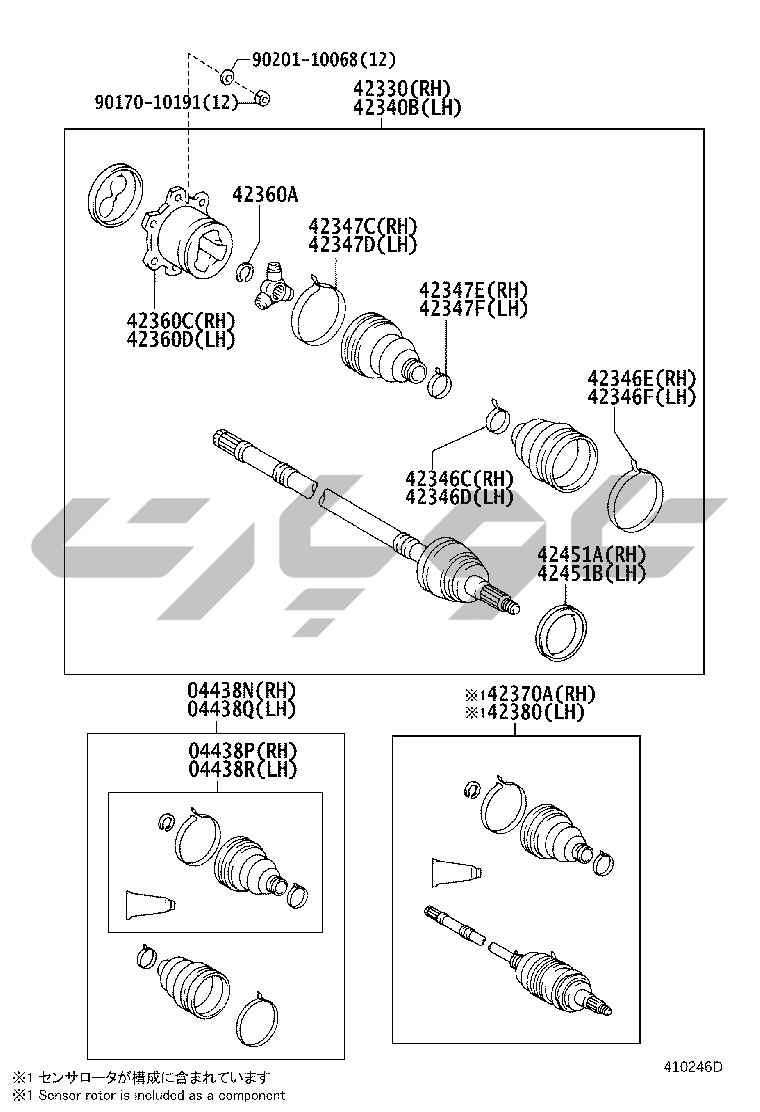 90201-10068(12)
90170-10191(12)
42330(RH)
42340B(LH)

42360A
42347C(RH)
42347D(LH)
42347E(RH)
42347F(LH)
42360C(RH)
42360D(LH)
42346E(RH)
42346F(LH)
42346C(RH)
42346D(LH)
42451A(RH)
42451B(LH)

04438N(RH)
04438Q(LH)
04438P(RH)
04438R(LH)

※1 42370A(RH)
※1 42380(LH)

410246D

※1 センサロータが構成に含まれています
※1 Sensor rotor is included as a component