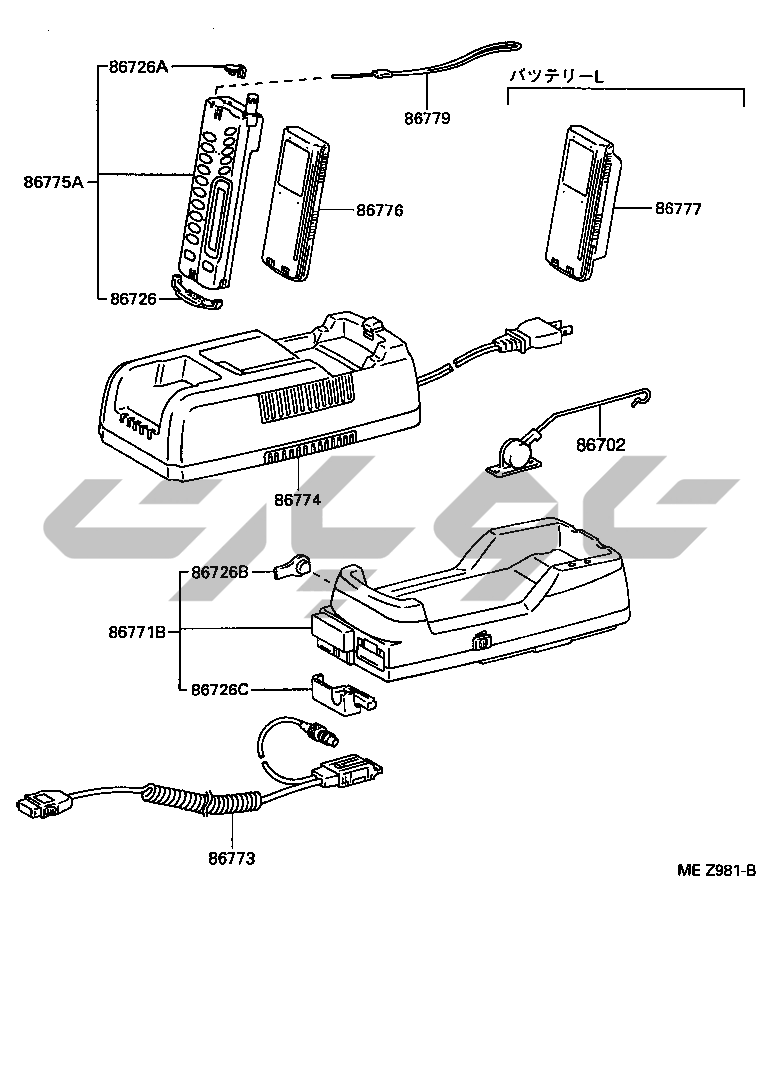 86726A
86779
バッテリーL
86775A
86776
86777
86726
86702
86774
86726B
86771B
86726C
86773
ME Z981-B