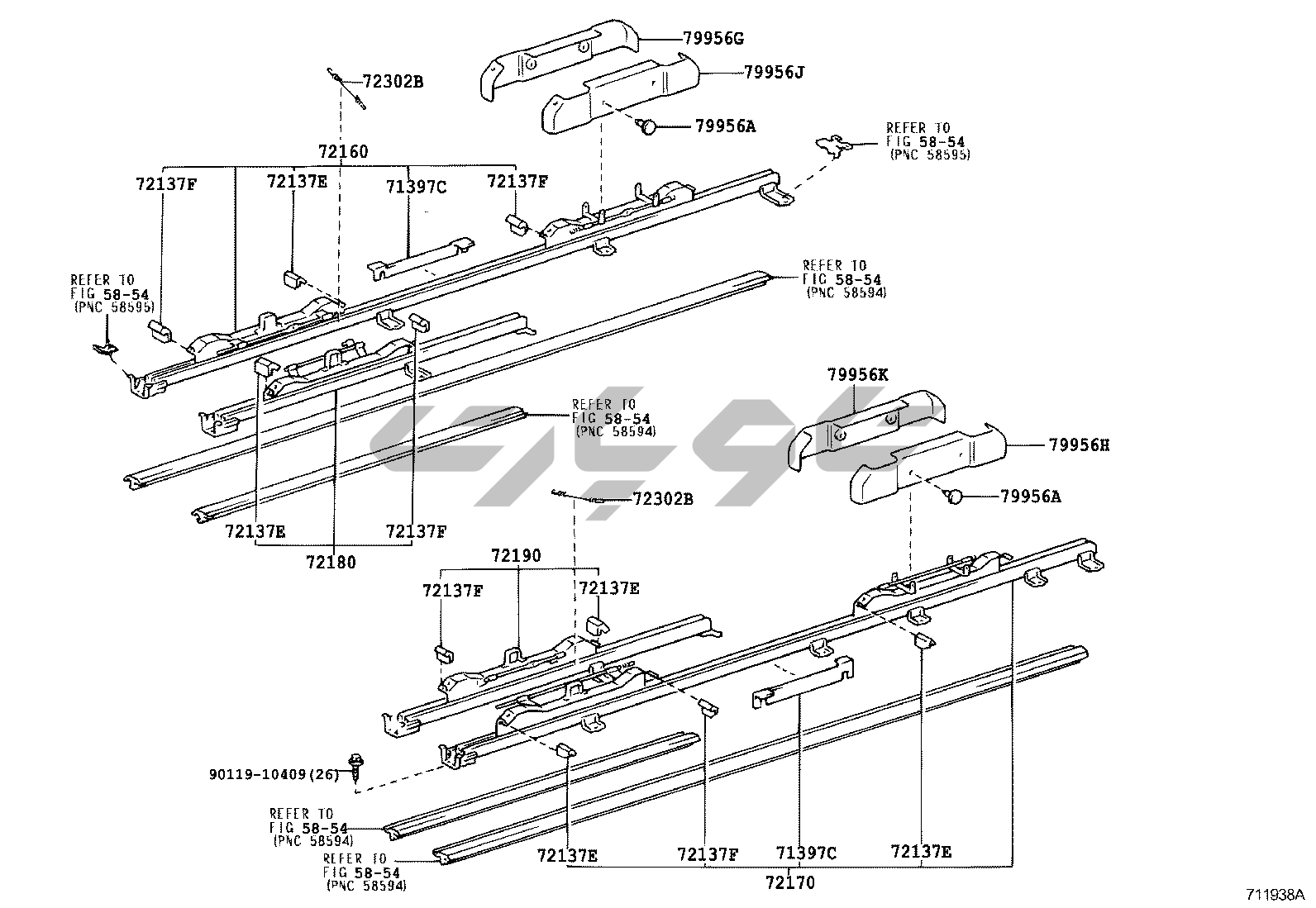 79956G
79956J
72302B
79956A
REFER TO FIG 58-54 (PNC 58595)
72160
72137F
72137E
71397C
72137F
REFER TO FIG 58-54 (PNC 58595)
REFER TO FIG 58-54 (PNC 58594)
79956K
REFER TO FIG 58-54 (PNC 58594)
79956H
72302B
79956A
72137E
72137F
72180
72190
72137F
72137E
90119-10409(26)
REFER TO FIG 58-54 (PNC 58594)
REFER TO FIG 58-54 (PNC 58594)
72137E
72137F
71397C
72137E
72170
711938A