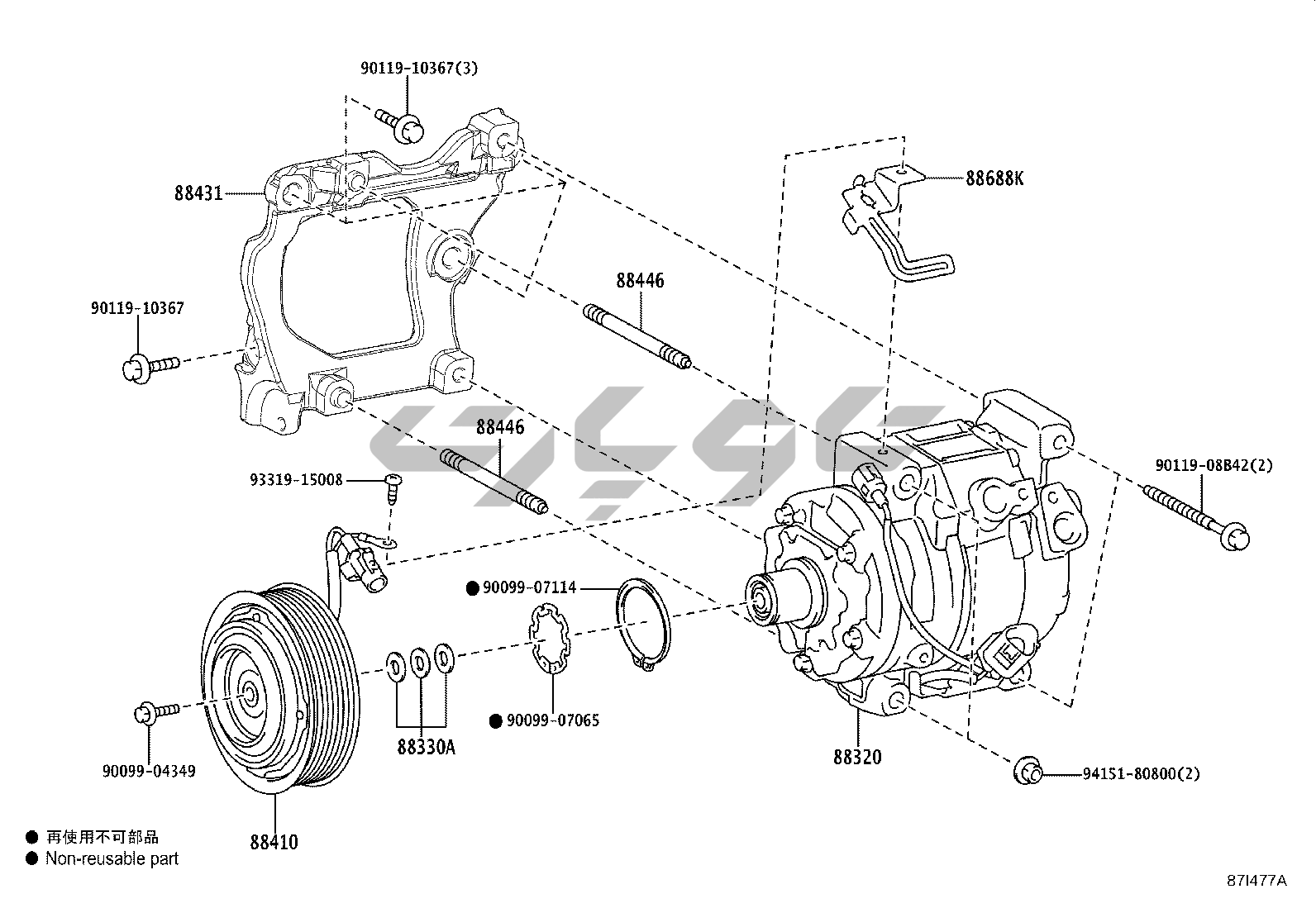 90119-10367(3)

88431

88688K

88446

90119-10367

88446

93319-15008

90119-08B42(2)

● 90099-07114

● 90099-07065

88330A

90099-04349

88320

94151-80800(2)

88410

● 再使用不可部品
● Non-reusable part

87I477A