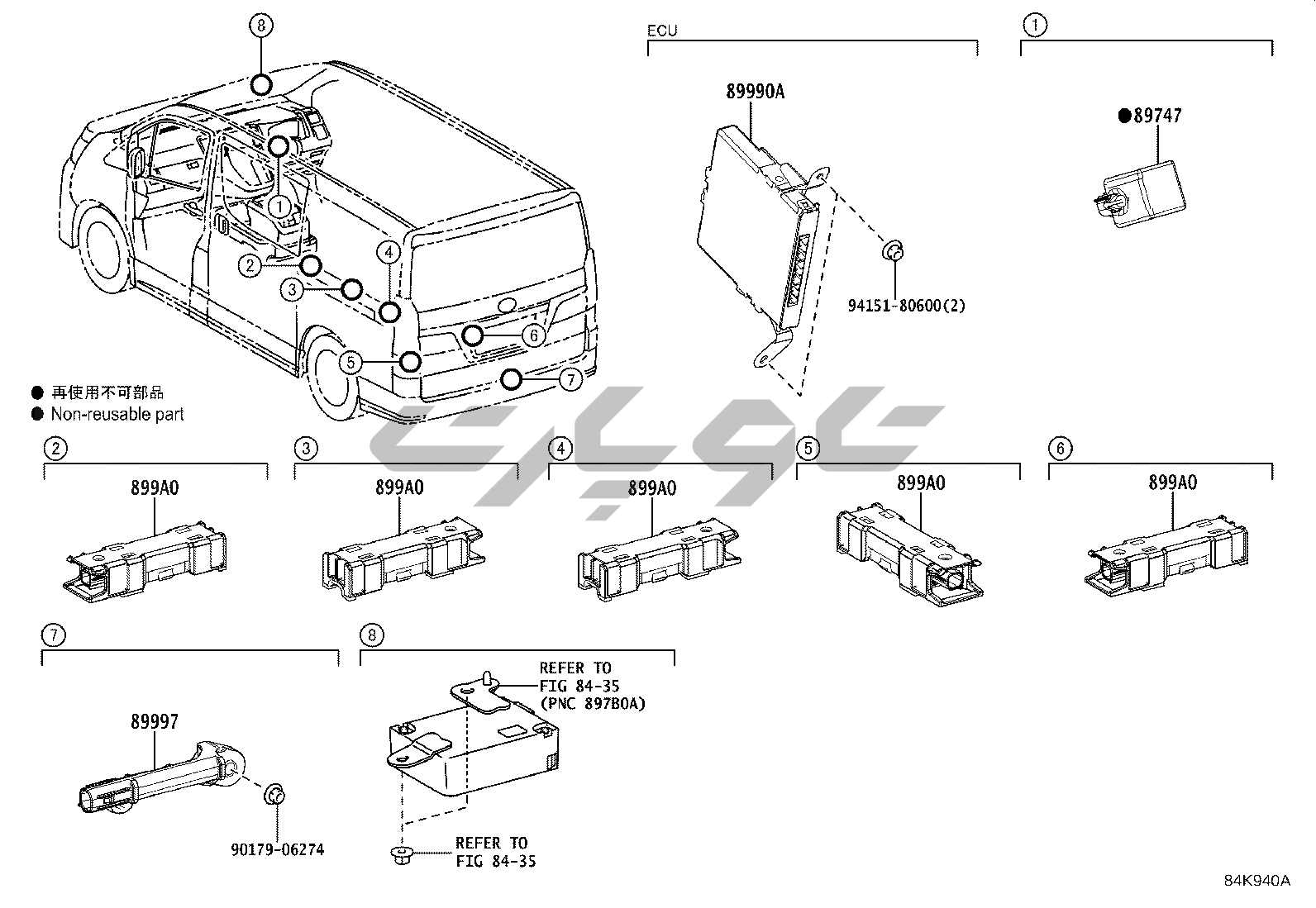 8

1

2

3

4

5

6

7

● 再使用不可部品
● Non-reusable part

ECU

89990A

94151-80600(2)

1

●89747

2

899A0

3

899A0

4

899A0

5

899A0

6

899A0

7

89997

90179-06274

8

REFER TO
FIG 84-35
(PNC 897B0A)

REFER TO
FIG 84-35

84K940A