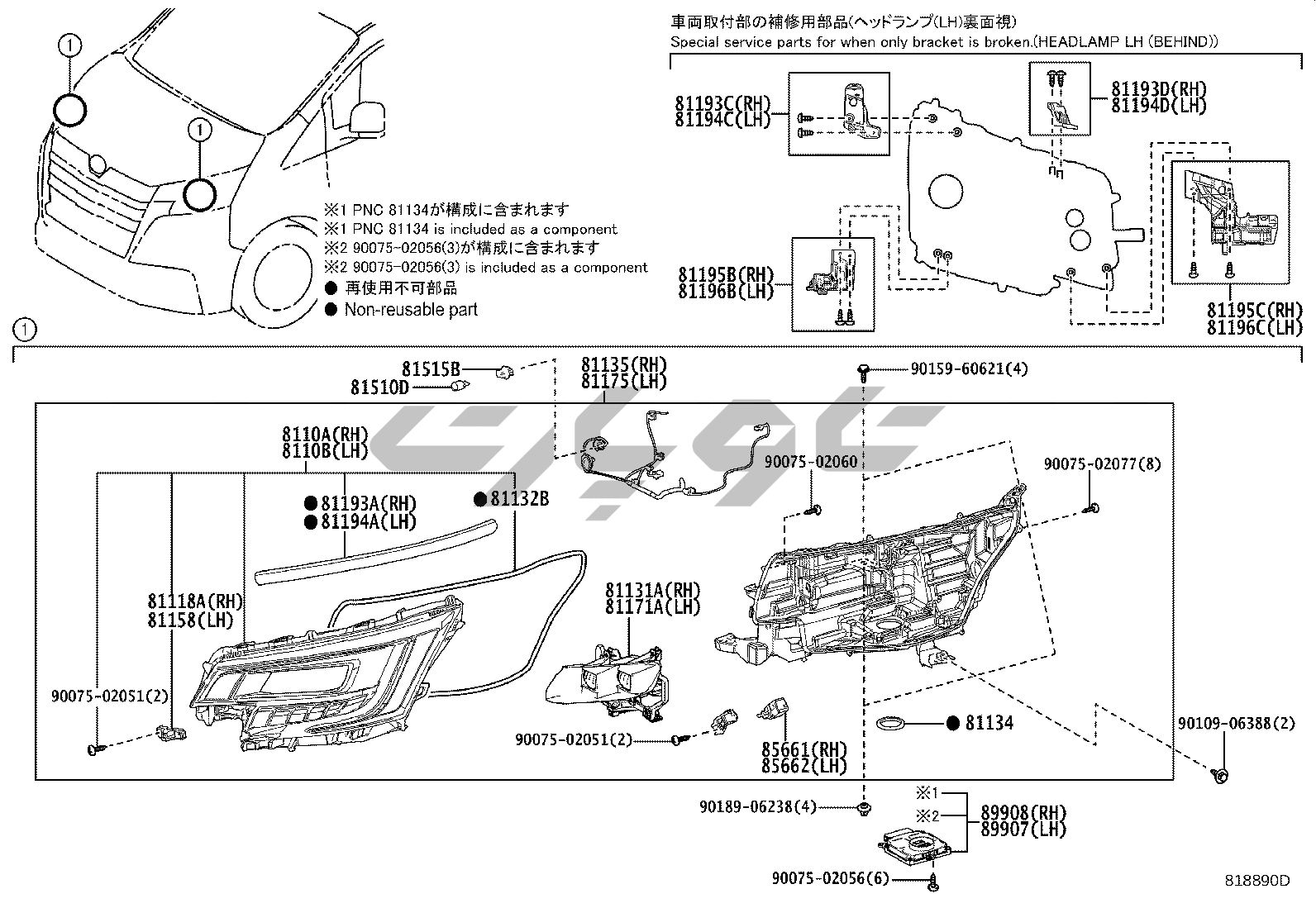 ①
①

※1 PNC 81134が構成に含まれます
※1 PNC 81134 is included as a component
※2 90075-02056(3)が構成に含まれます
※2 90075-02056(3) is included as a component
● 再使用不可部品
● Non-reusable part

車両取付部の補修用部品(ヘッドランプ(LH)裏面視)
Special service parts for when only bracket is broken.(HEADLAMP LH (BEHIND))

81193C(RH)
81194C(LH)
81193D(RH)
81194D(LH)
81195B(RH)
81196B(LH)
81195C(RH)
81196C(LH)

①

81515B
81510D
81135(RH)
81175(LH)
90159-60621(4)
8110A(RH)
8110B(LH)
● 81193A(RH)
● 81194A(LH)
● 81132B
90075-02060
90075-02077(8)
81118A(RH)
81158(LH)
81131A(RH)
81171A(LH)
90075-02051(2)
90075-02051(2)
85661(RH)
85662(LH)
● 81134
90109-06388(2)
90189-06238(4)
※1
※2
89908(RH)
89907(LH)
90075-02056(6)
818890D