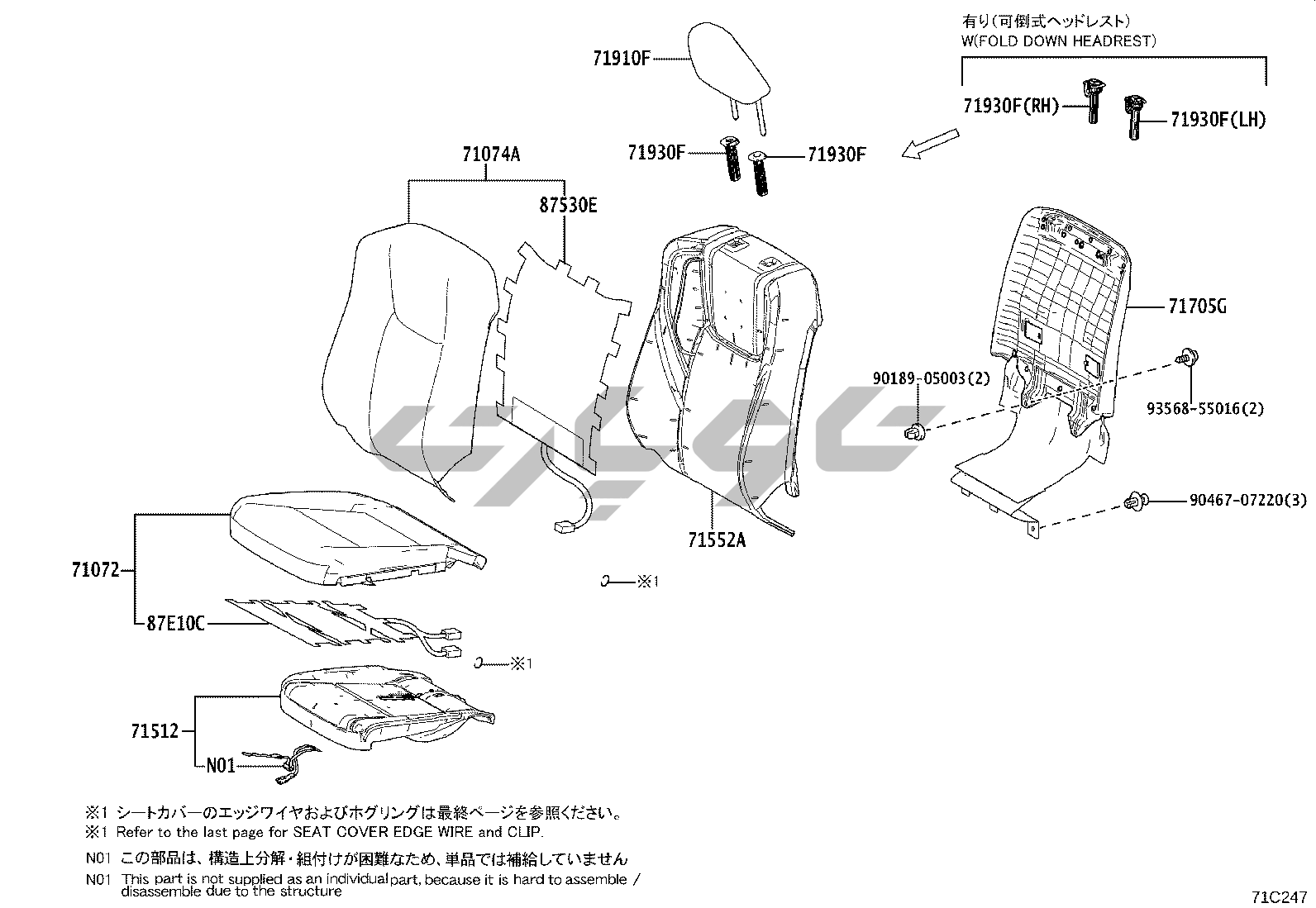 有り（可倒式ヘッドレスト）
W(FOLD DOWN HEADREST)

71910F

71930F(RH)
71930F(LH)

71930F
71930F

71074A
87530E

71705G

90189-05003(2)
93568-55016(2)

90467-07220(3)

71552A

71072
87E10C

※1
※1

71512
N01

※1 シートカバーのエッジワイヤおよびホグリングは最終ページを参照ください。
※1 Refer to the last page for SEAT COVER EDGE WIRE and CLIP.
N01 この部品は、構造上分解・組付けが困難なため、単品では補給していません
N01 This part is not supplied as an individual part, because it is hard to assemble / disassemble due to the structure

71C247