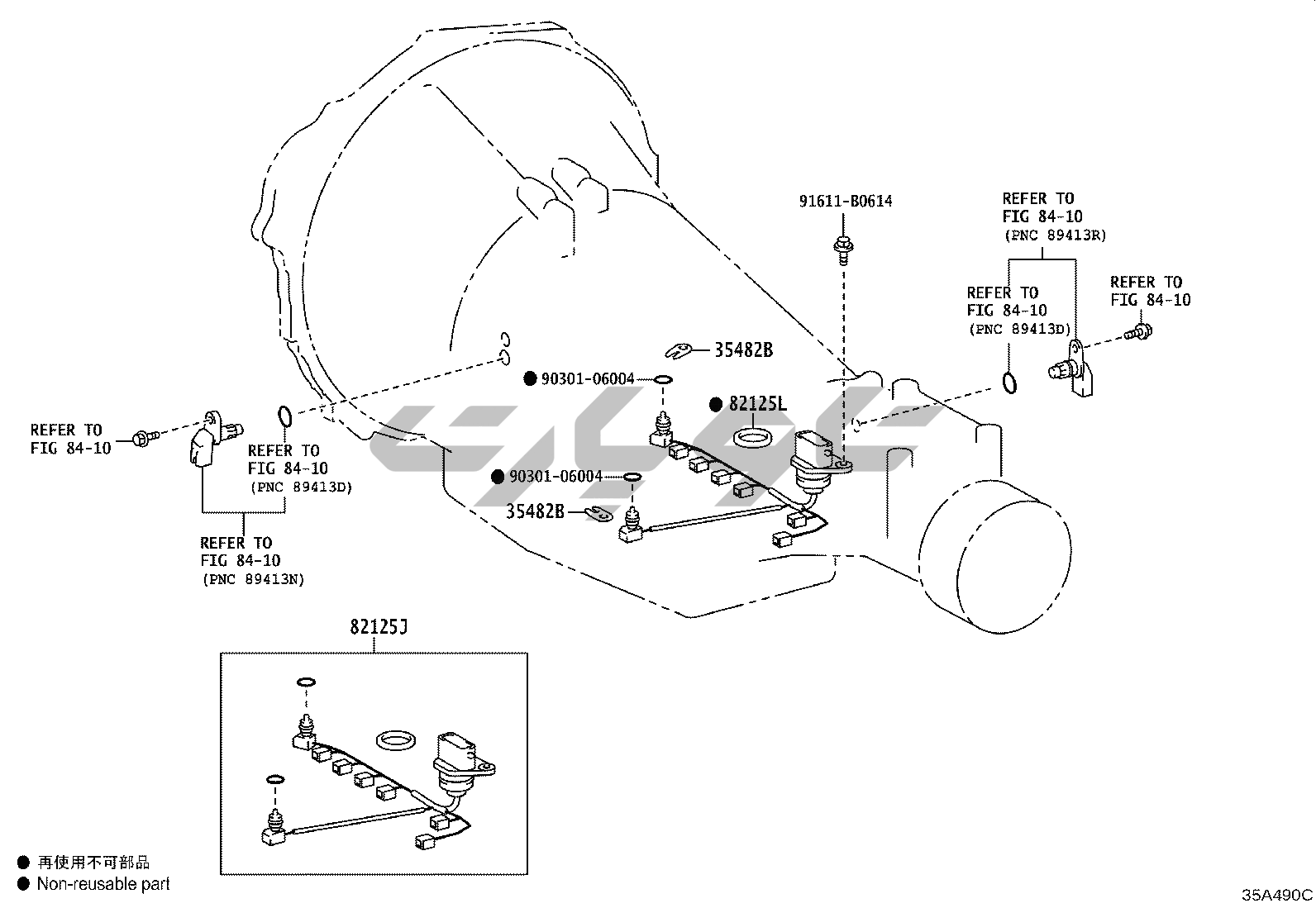 91611-B0614

REFER TO
FIG 84-10
(PNC 89413R)

REFER TO
FIG 84-10
(PNC 89413D)

REFER TO
FIG 84-10

35482B

● 90301-06004

● 82125L

REFER TO
FIG 84-10

REFER TO
FIG 84-10
(PNC 89413D)

● 90301-06004

35482B

REFER TO
FIG 84-10
(PNC 89413N)

82125J

● 再使用不可部品
● Non-reusable part

35A490C