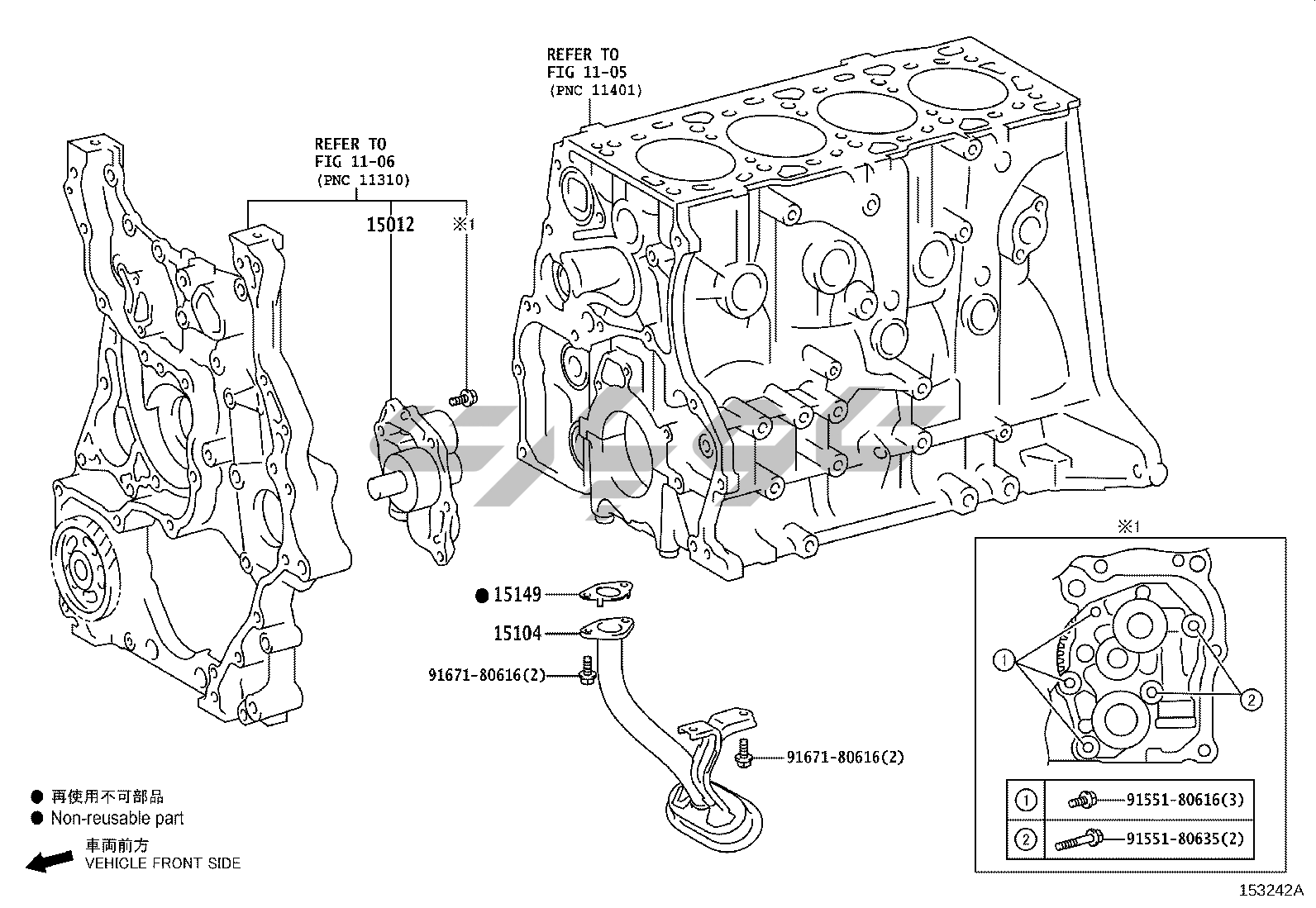 REFER TO
FIG 11-05
(PNC 11401)

REFER TO
FIG 11-06
(PNC 11310)

15012

※1

● 15149

15104

91671-80616(2)

91671-80616(2)

※1

①

②

| ① | 91551-80616(3) |
|---|---|
| ② | 91551-80635(2) |

● 再使用不可部品
● Non-reusable part

車両前方
VEHICLE FRONT SIDE

153242A