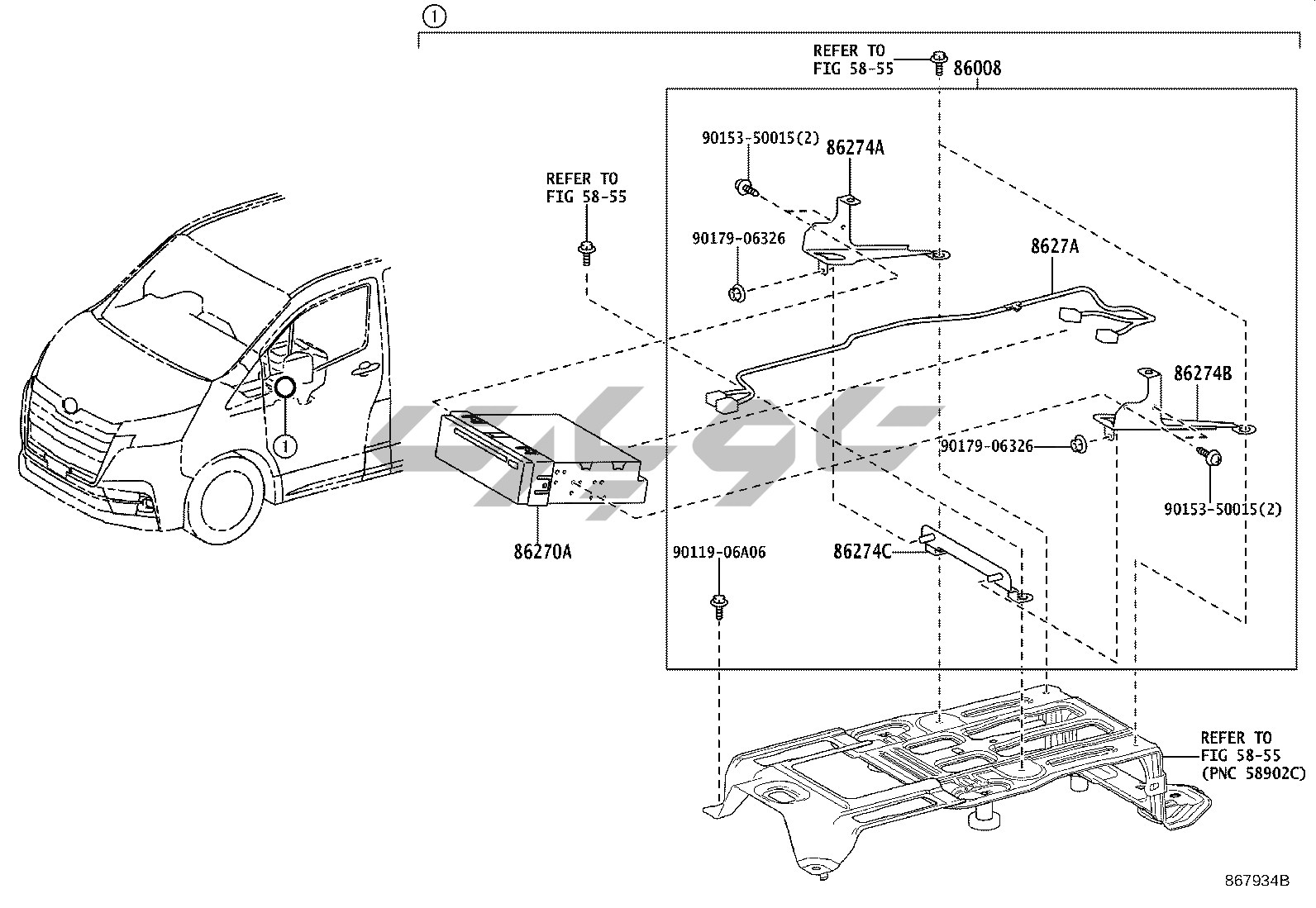 1

REFER TO FIG 58-55

86008

90153-50015(2)

86274A

REFER TO FIG 58-55

90179-06326

8627A

86274B

90179-06326

90153-50015(2)

1

86270A

90119-06A06

86274C

REFER TO FIG 58-55 (PNC 58902C)

867934B