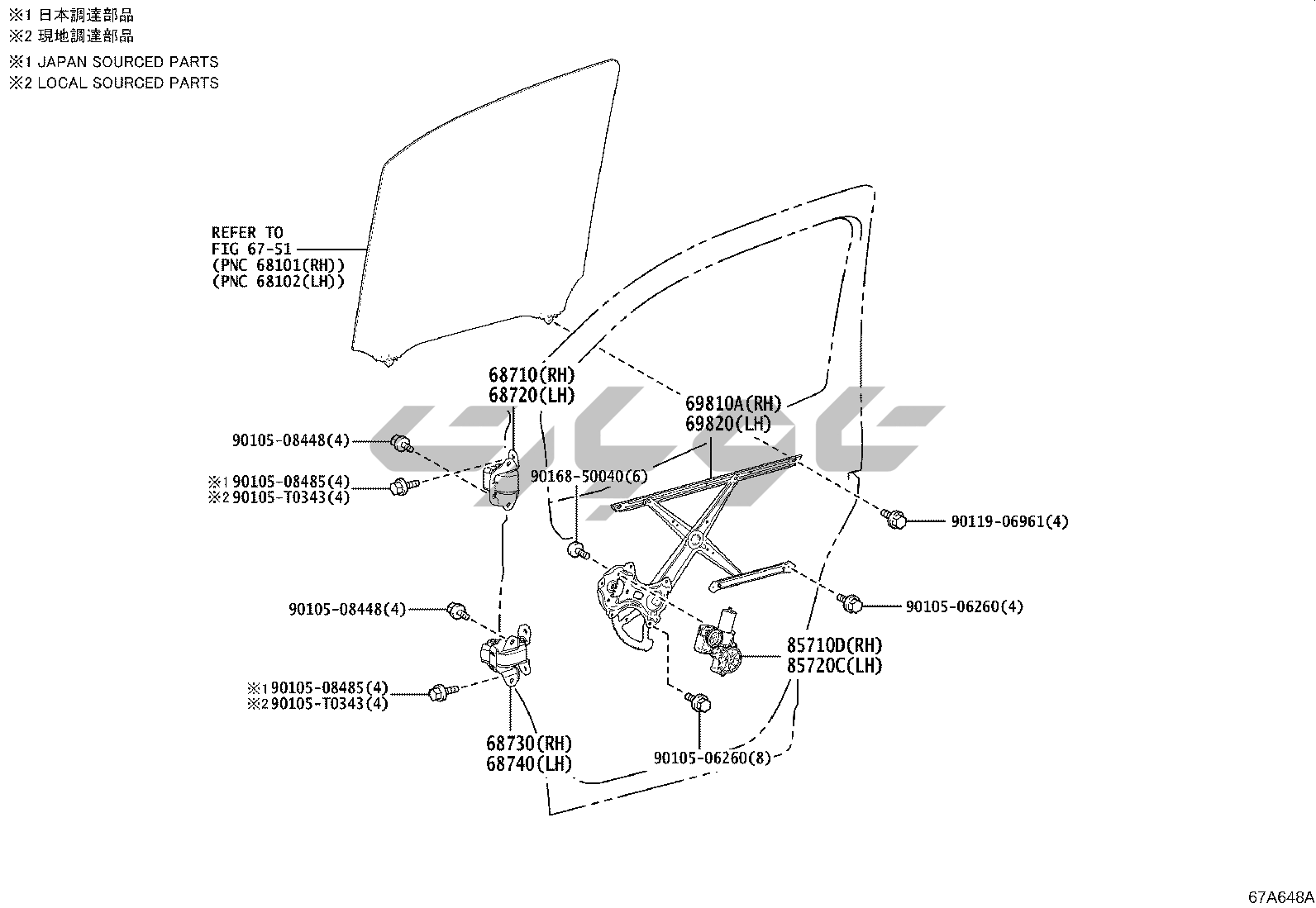 ※1 日本調達部品
※2 現地調達部品

※1 JAPAN SOURCED PARTS
※2 LOCAL SOURCED PARTS

REFER TO
FIG 67-51
(PNC 68101(RH))
(PNC 68102(LH))

68710(RH)
68720(LH)

69810A(RH)
69820(LH)

90105-08448(4)

※1 90105-08485(4)
※2 90105-T0343(4)

90168-50040(6)

90119-06961(4)

90105-08448(4)

90105-06260(4)

85710D(RH)
85720C(LH)

※1 90105-08485(4)
※2 90105-T0343(4)

68730(RH)
68740(LH)

90105-06260(8)

67A648A