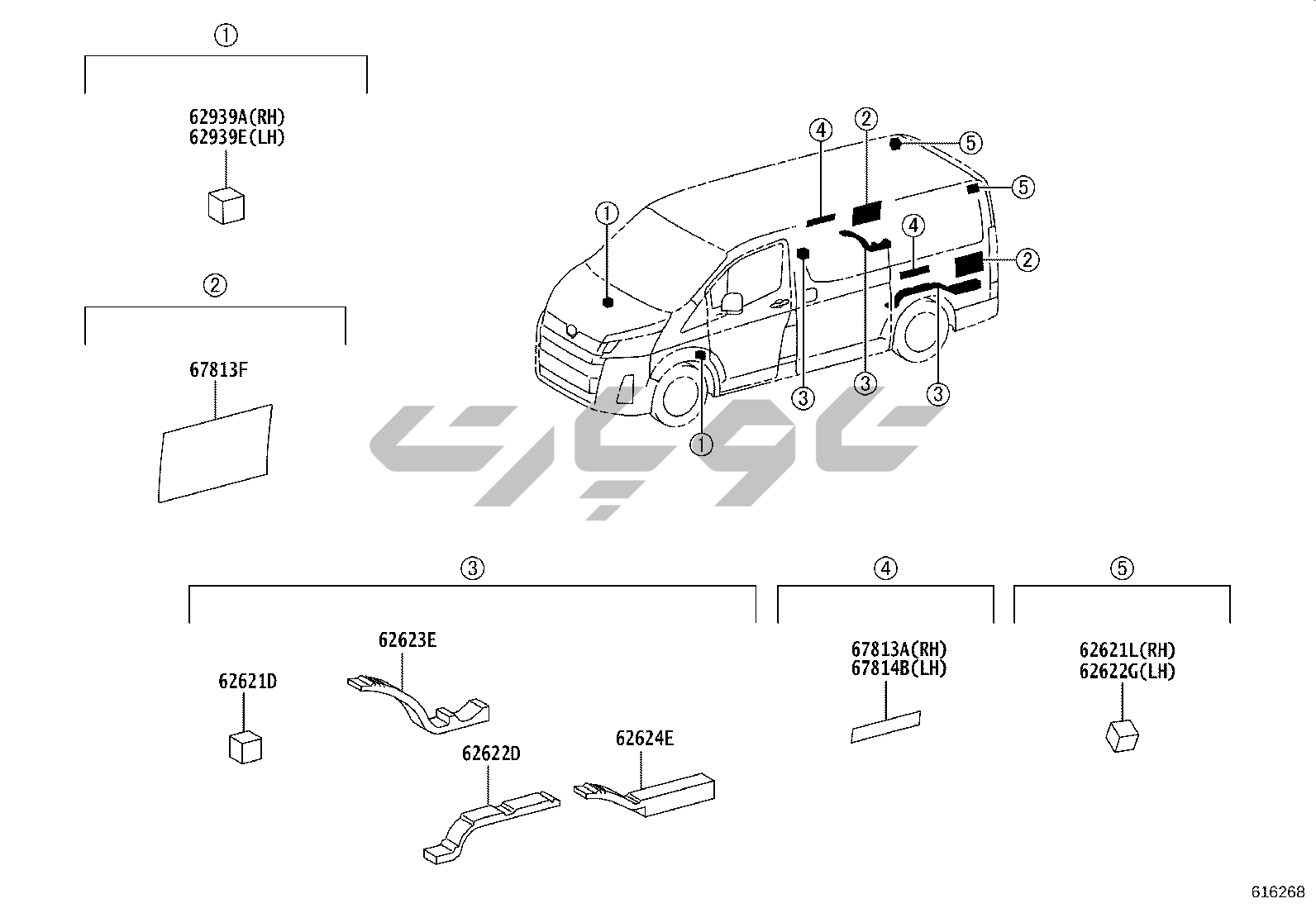 ①

62939A(RH)
62939E(LH)

②

67813F

④ ② ⑤ ⑤ ① ④ ② ③ ③ ③ ①

③

62621D

62623E

62622D

62624E

④

67813A(RH)
67814B(LH)

⑤

62621L(RH)
62622G(LH)

616268