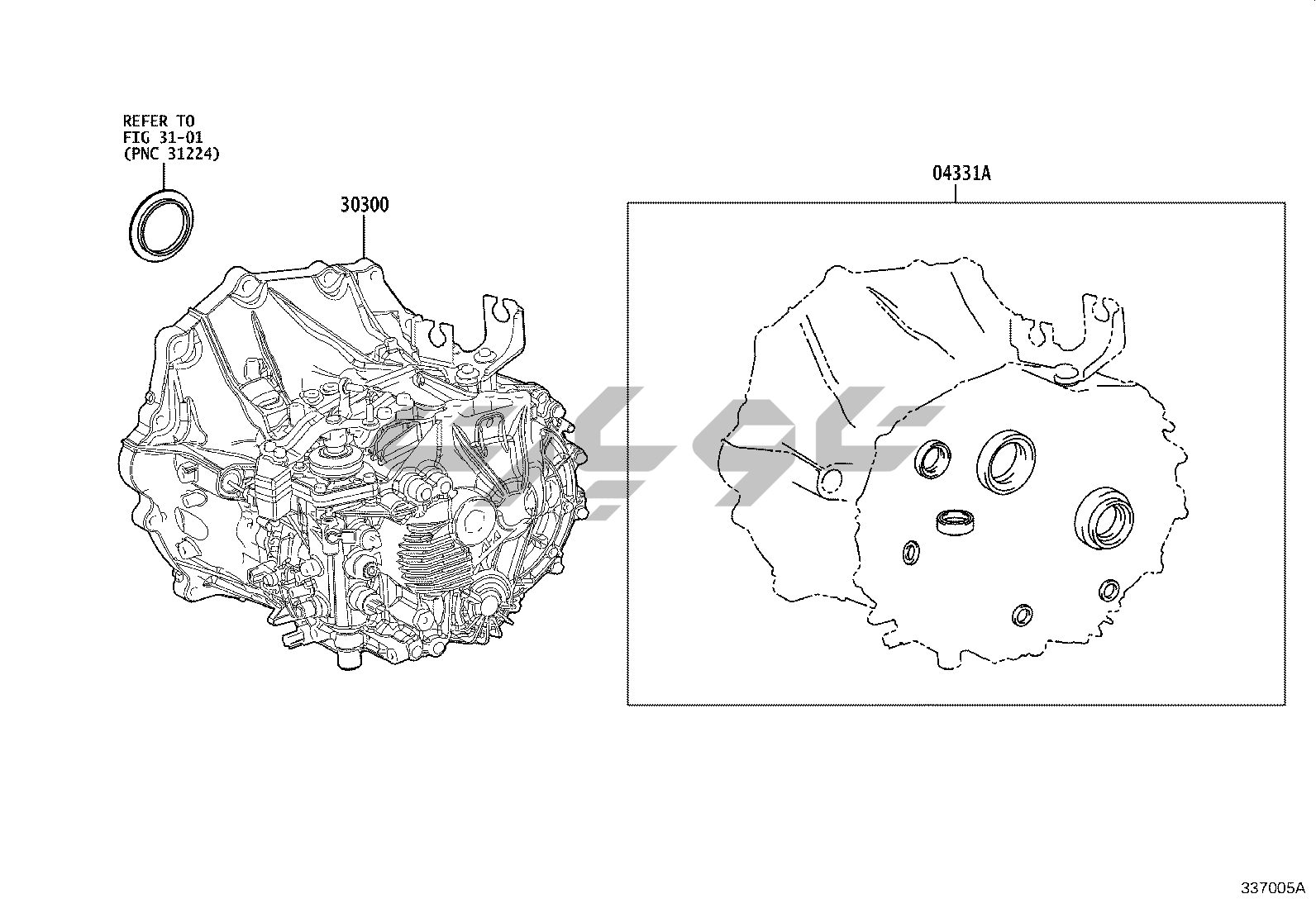 REFER TO
FIG 31-01
(PNC 31224)

30300

04331A

337005A