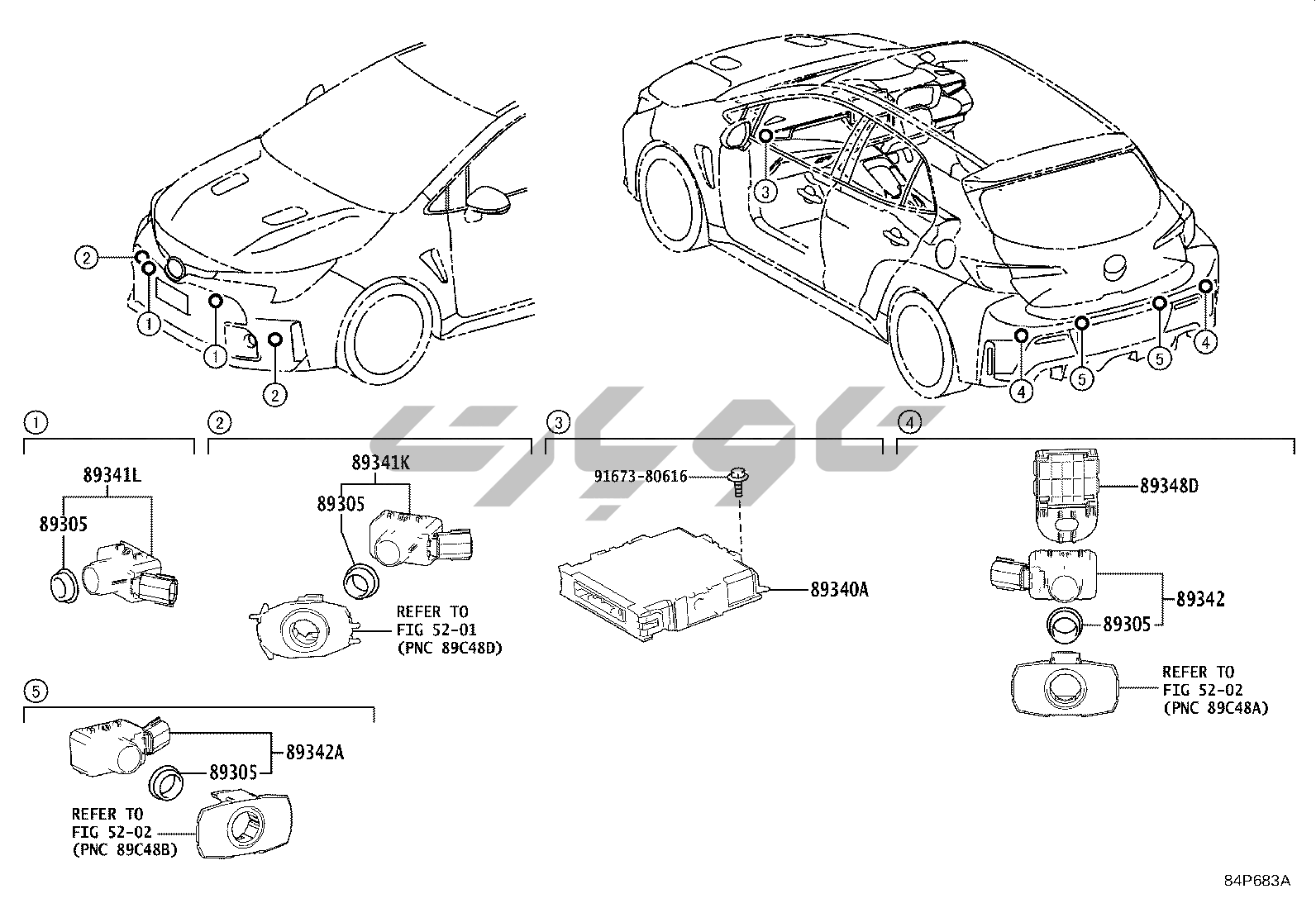 2
1
1
2
3
4
5
5
4

1
89341L
89305

2
89341K
89305
REFER TO
FIG 52-01
(PNC 89C48D)

3
91673-80616
89340A

4
89348D
89342
89305
REFER TO
FIG 52-02
(PNC 89C48A)

5
89342A
89305
REFER TO
FIG 52-02
(PNC 89C48B)

84P683A