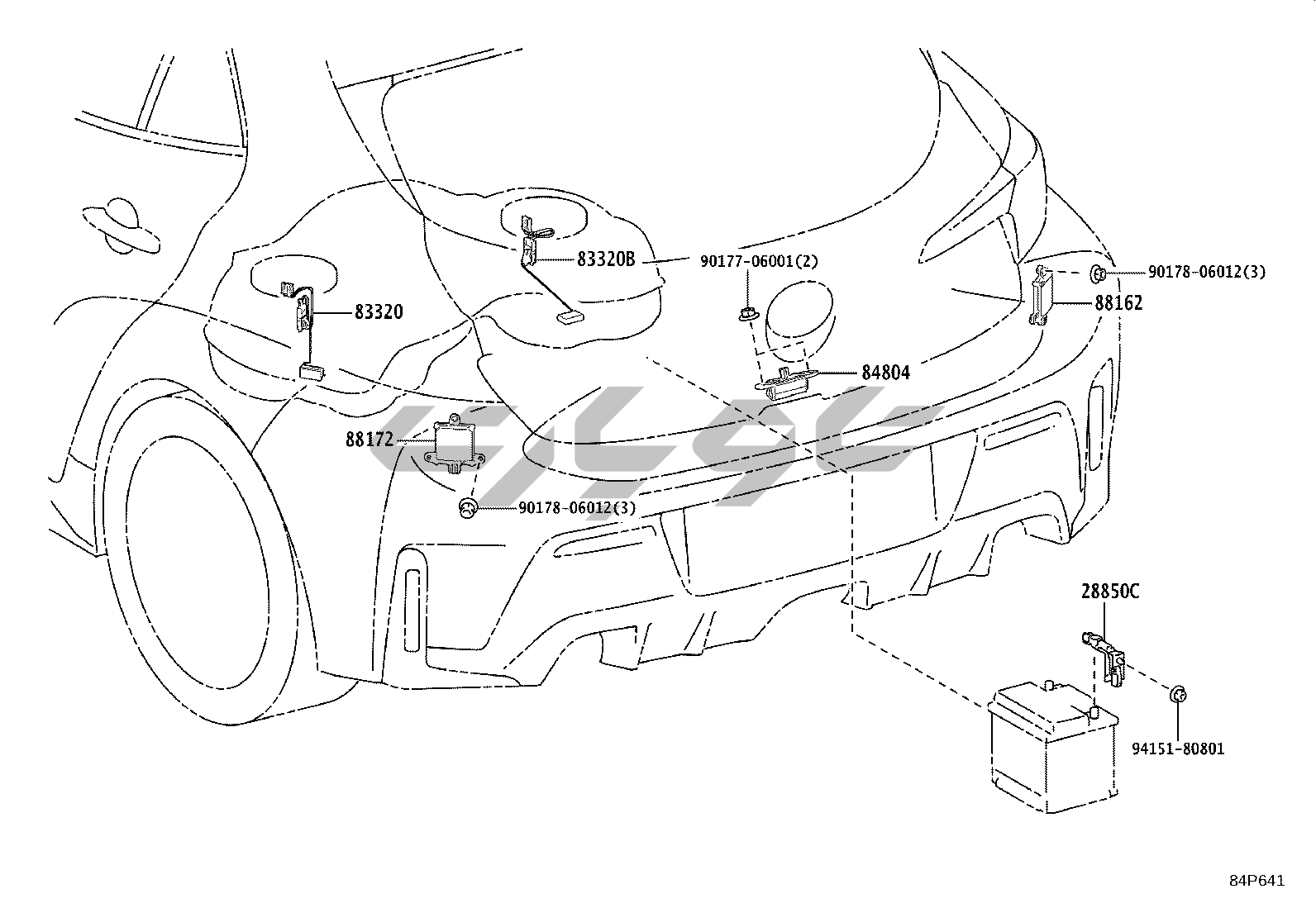 83320B
90177-06001(2)
90178-06012(3)
83320
88162
84804
88172
90178-06012(3)
28850C
94151-80801
84P641