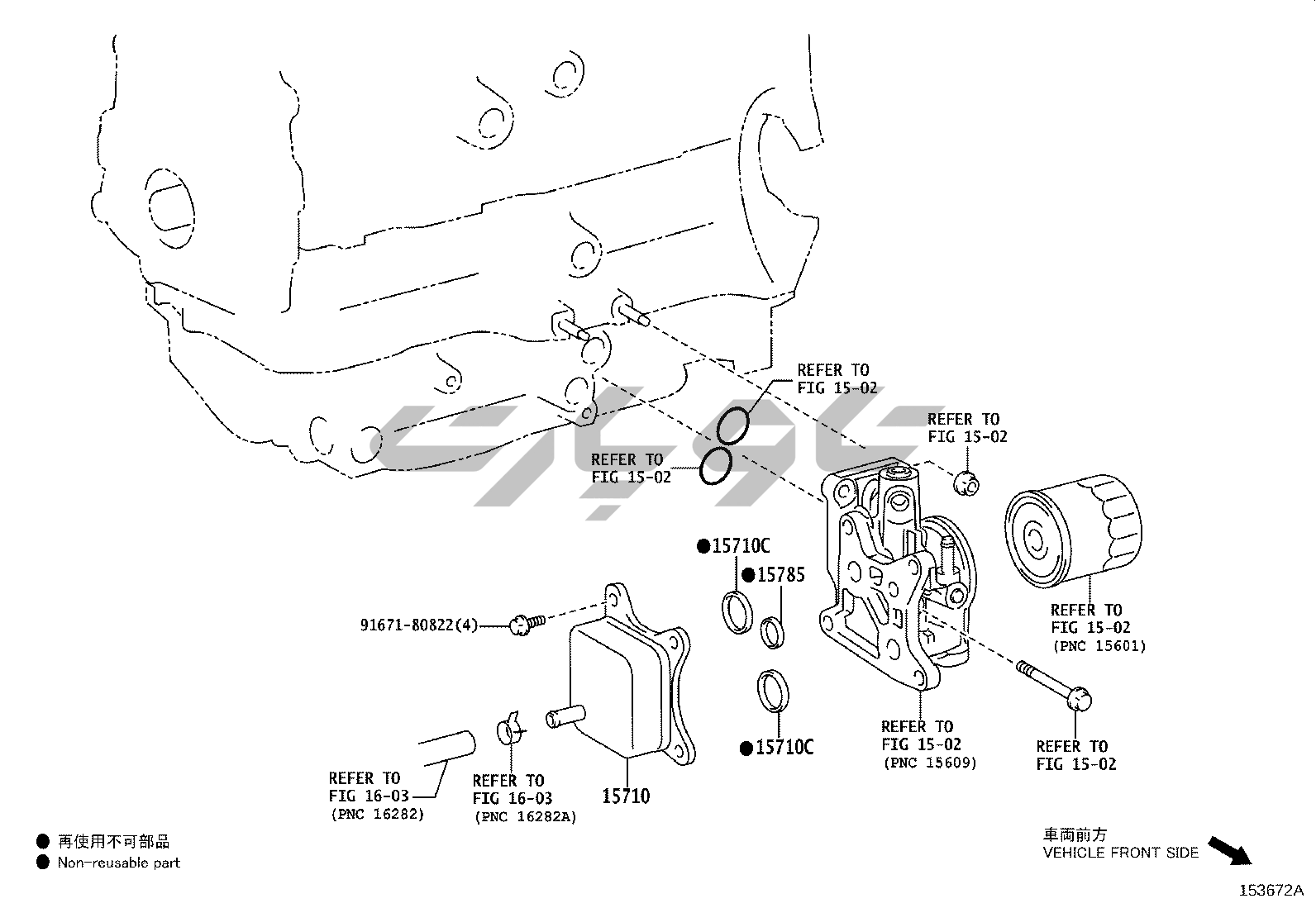 REFER TO
FIG 15-02

REFER TO
FIG 15-02

REFER TO
FIG 15-02

●15710C

●15785

91671-80822(4)

REFER TO
FIG 15-02
(PNC 15601)

●15710C

REFER TO
FIG 15-02
(PNC 15609)

REFER TO
FIG 15-02

REFER TO
FIG 16-03
(PNC 16282)

REFER TO
FIG 16-03
(PNC 16282A)

15710

● 再使用不可部品
● Non-reusable part

車両前方
VEHICLE FRONT SIDE

153672A