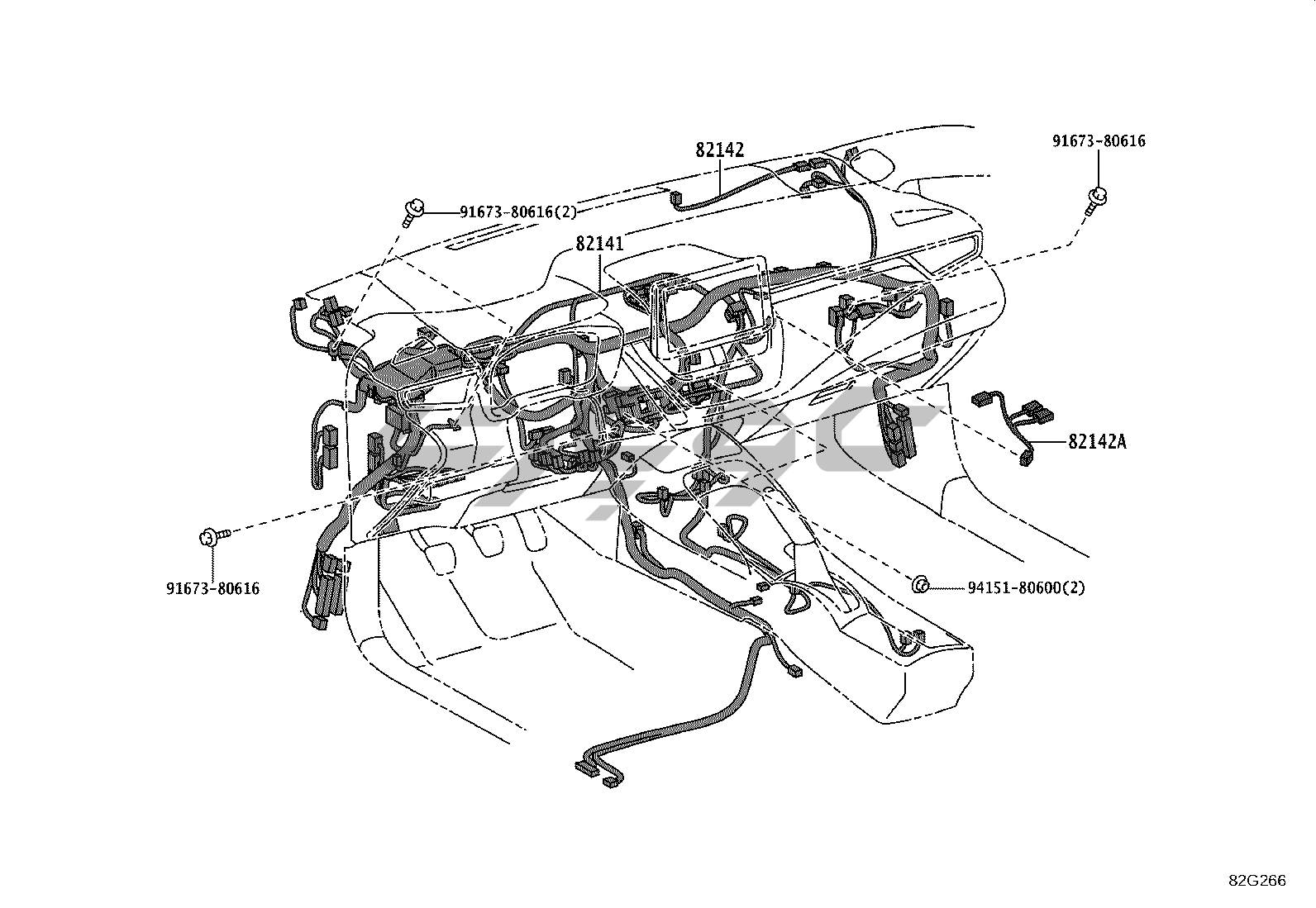 82142

91673-80616

91673-80616(2)

82141

82142A

91673-80616

94151-80600(2)

82G266