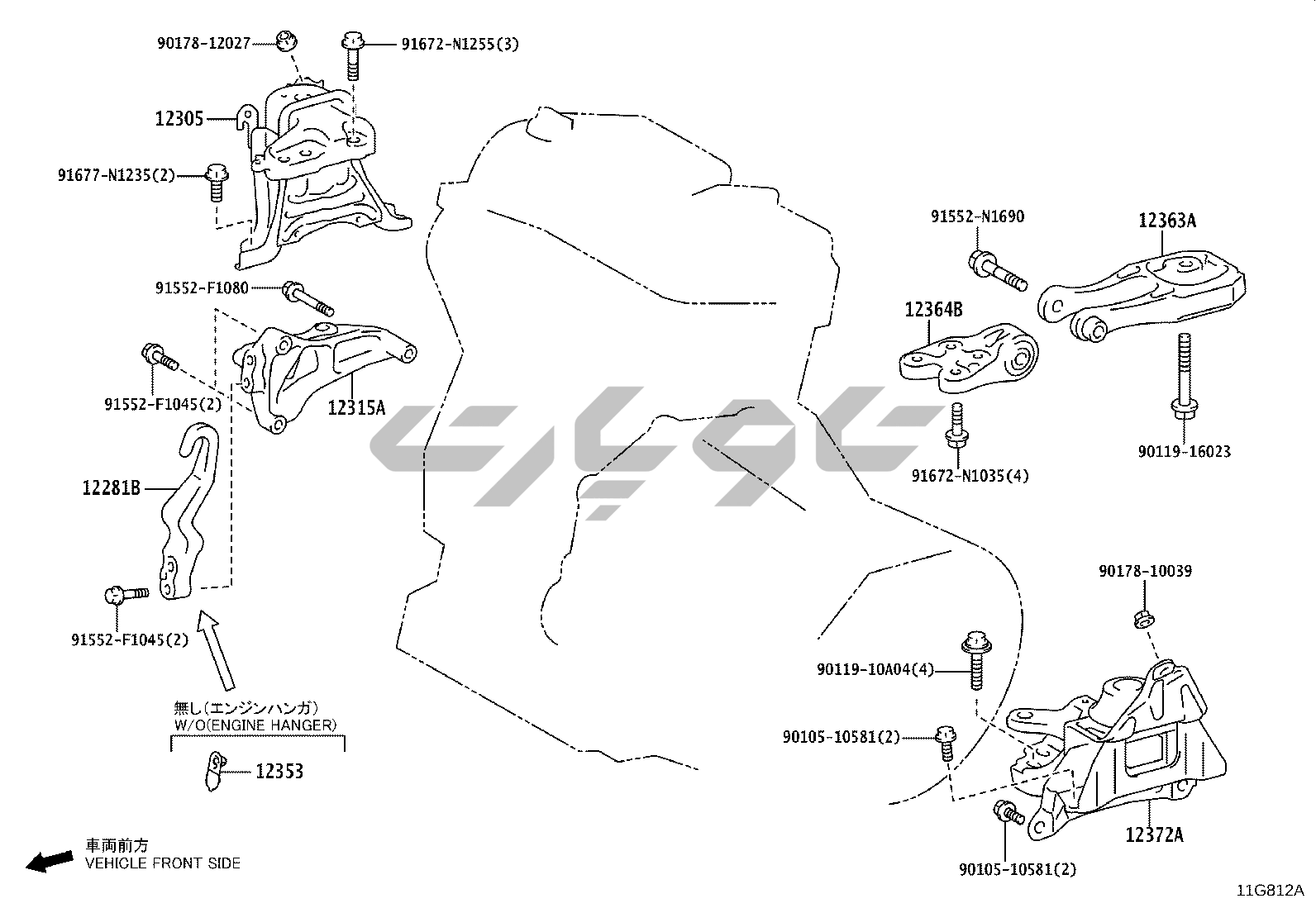 90178-12027
91672-N1255(3)
12305
91677-N1235(2)
91552-F1080
91552-F1045(2)
12315A
12281B
91552-F1045(2)
無し(エンジンハンガ)
W/O(ENGINE HANGER)
12353
車両前方
VEHICLE FRONT SIDE
91552-N1690
12363A
12364B
91672-N1035(4)
90119-16023
90178-10039
90119-10A04(4)
90105-10581(2)
12372A
90105-10581(2)
11G812A