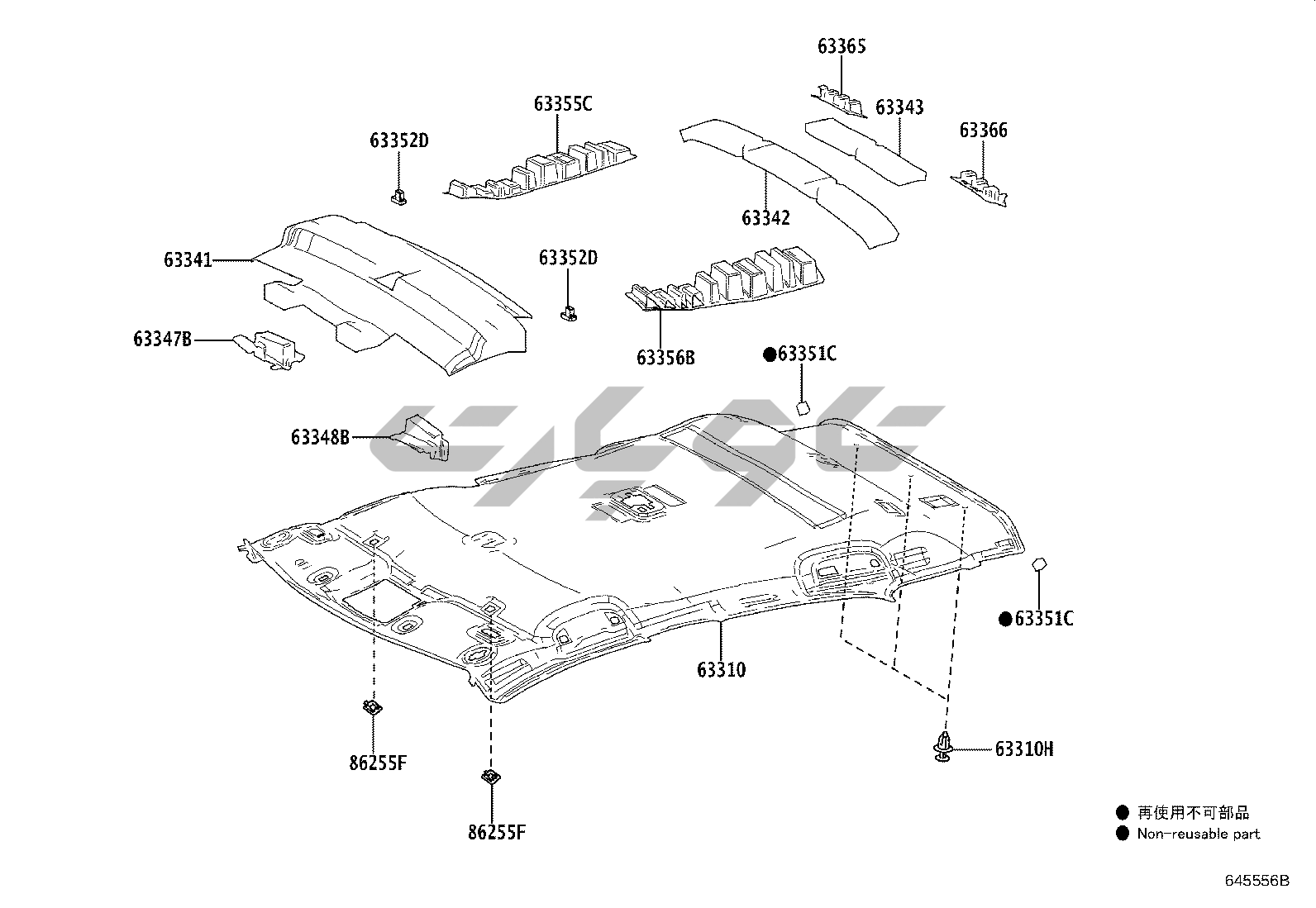 63365
63355C
63343
63352D
63366
63342
63341
63352D
63347B
63356B
●63351C
63348B
●63351C
63310
86255F
63310H
86255F
● 再使用不可部品
● Non-reusable part
645556B