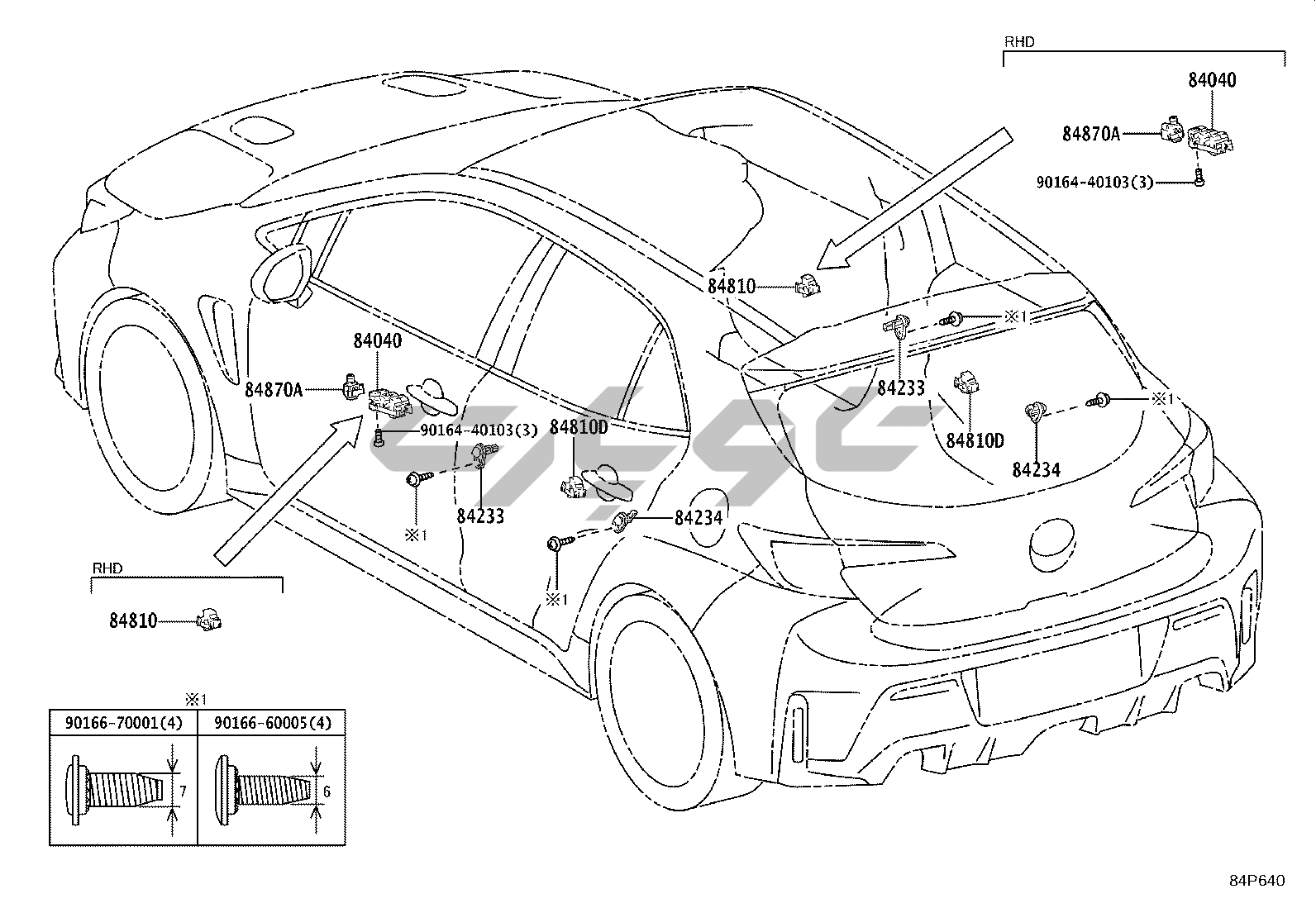 RHD

84040

84870A

90164-40103(3)

84810

※1

84233

84810D

※1

84234

84040

84870A

90164-40103(3)

84810D

84233

※1

84234

※1

RHD

84810

※1

| 90166-70001(4) | 90166-60005(4) |
|---|---|
| 7 | 6 |

84P640