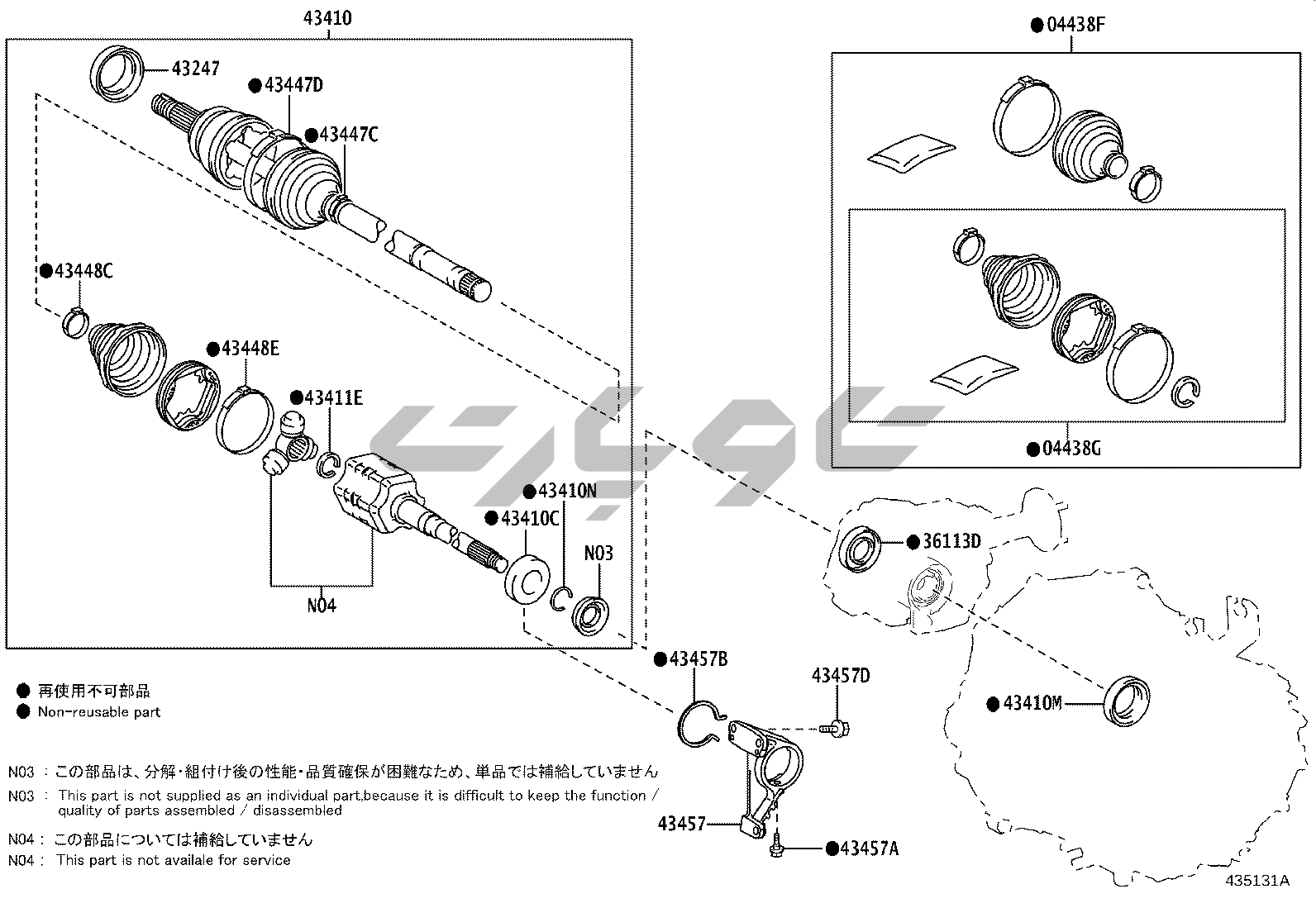 43410
43247
●43447D
●43447C
●43448C
●43448E
●43411E
●43410N
●43410C
N03
N04
●04438F
●04438G
●36113D
●43410M
●43457B
43457D
43457
●43457A

● 再使用不可部品
● Non-reusable part

N03 : この部品は、分解・組付け後の性能・品質確保が困難なため、単品では補給していません
N03 : This part is not supplied as an individual part,because it is difficult to keep the function / quality of parts assembled / disassembled

N04 : この部品については補給していません
N04 : This part is not availale for service

435131A