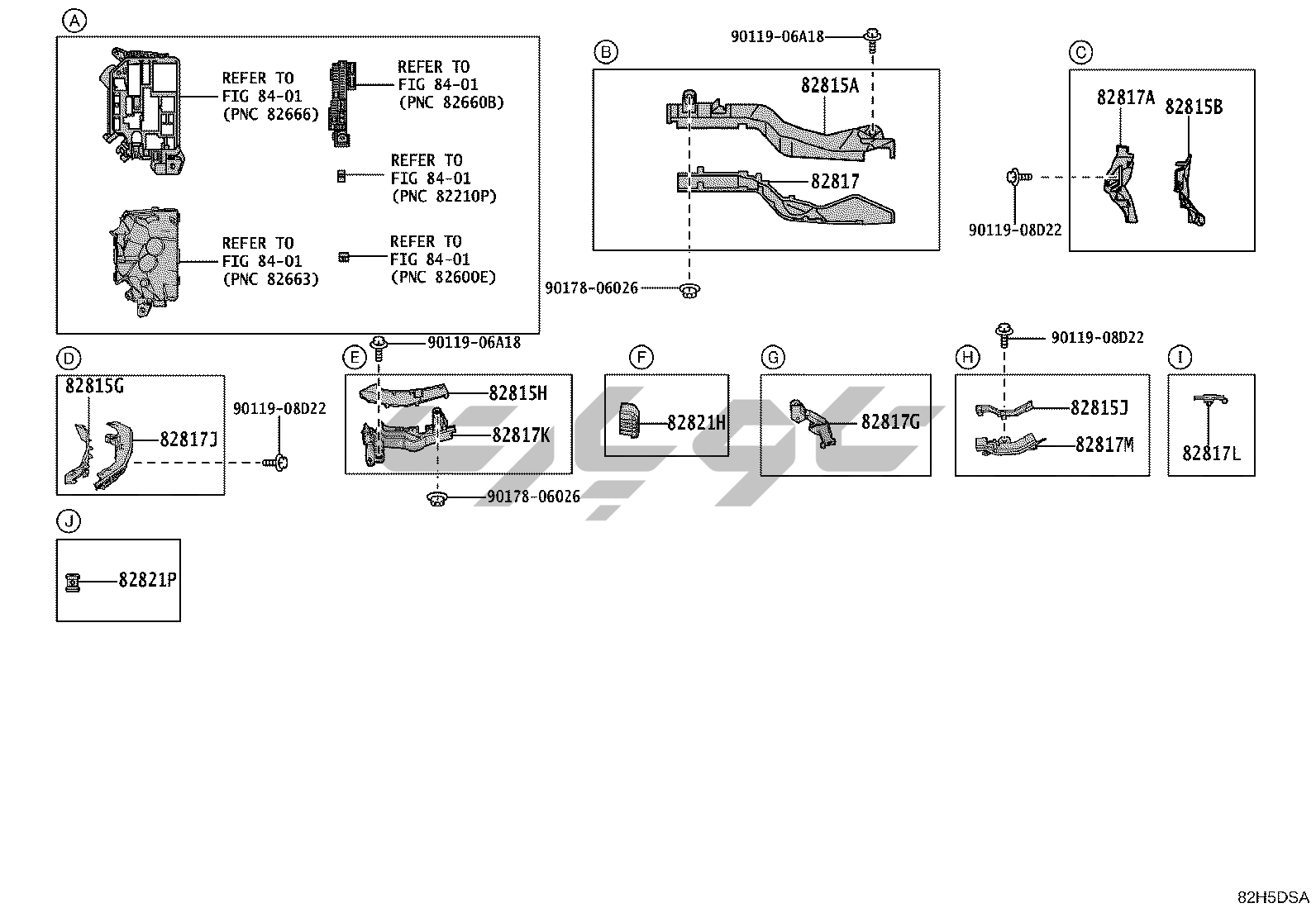 A

REFER TO FIG 84-01 (PNC 82666)

REFER TO FIG 84-01 (PNC 82660B)

REFER TO FIG 84-01 (PNC 82210P)

REFER TO FIG 84-01 (PNC 82663)

REFER TO FIG 84-01 (PNC 82600E)

B

90119-06A18

82815A

82817

90178-06026

C

82817A

82815B

90119-08D22

D

82815G

82817J

90119-08D22

E

90119-06A18

82815H

82817K

90178-06026

F

82821H

G

82817G

H

90119-08D22

82815J

82817M

I

82817L

J

82821P

82H5DSA